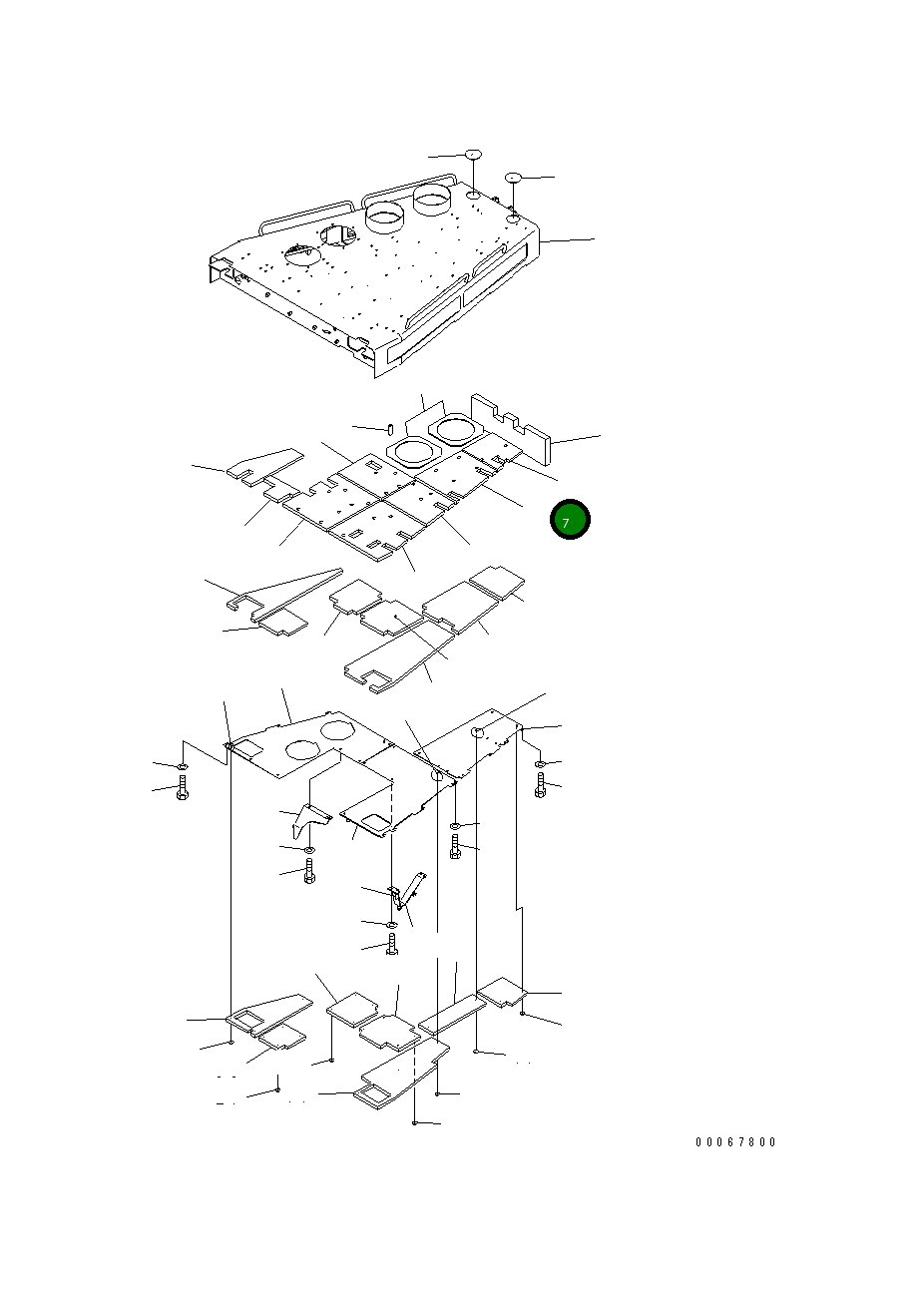 7

00067800