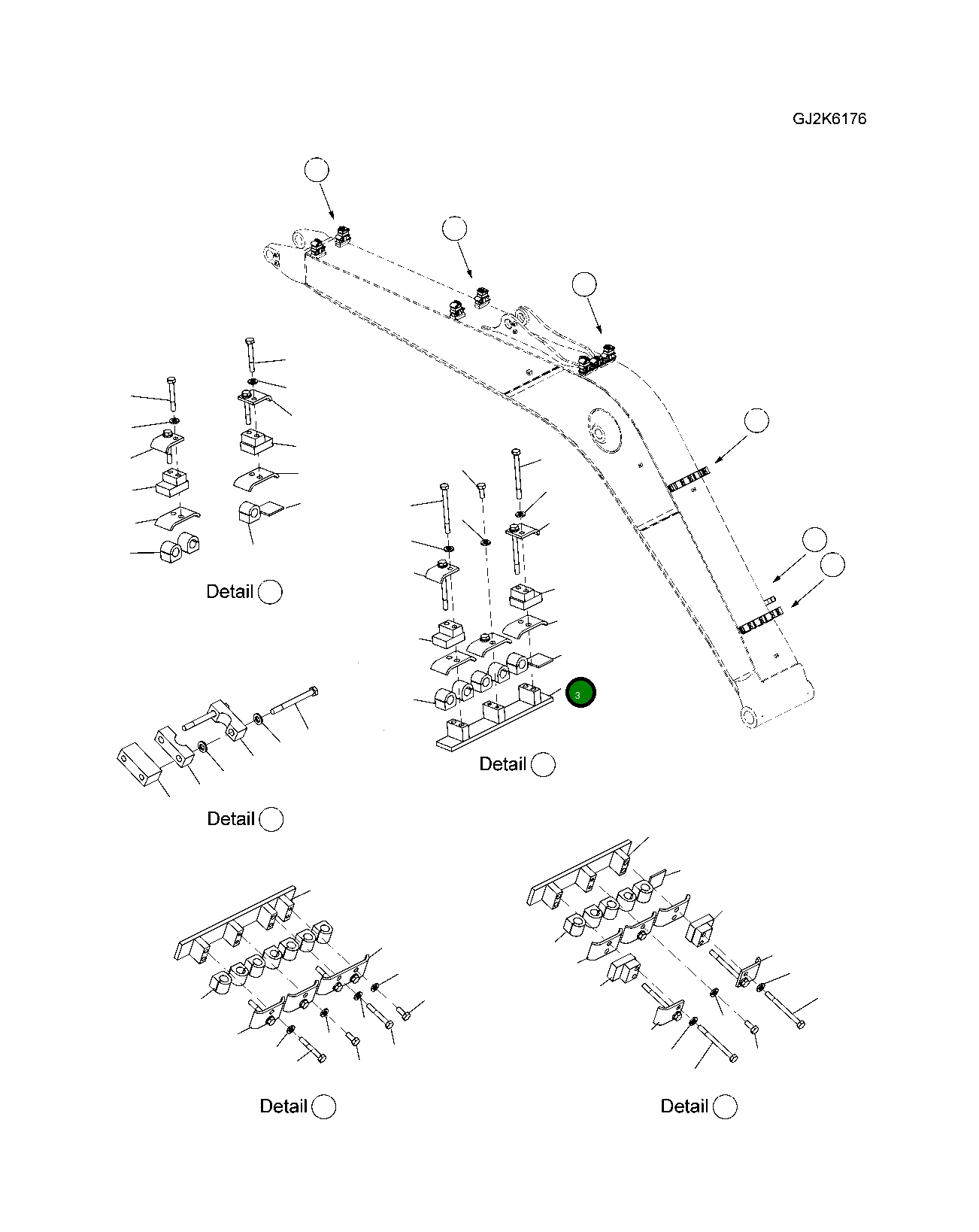 GJ2K6176

Detail

3

Detail

Detail

Detail

Detail