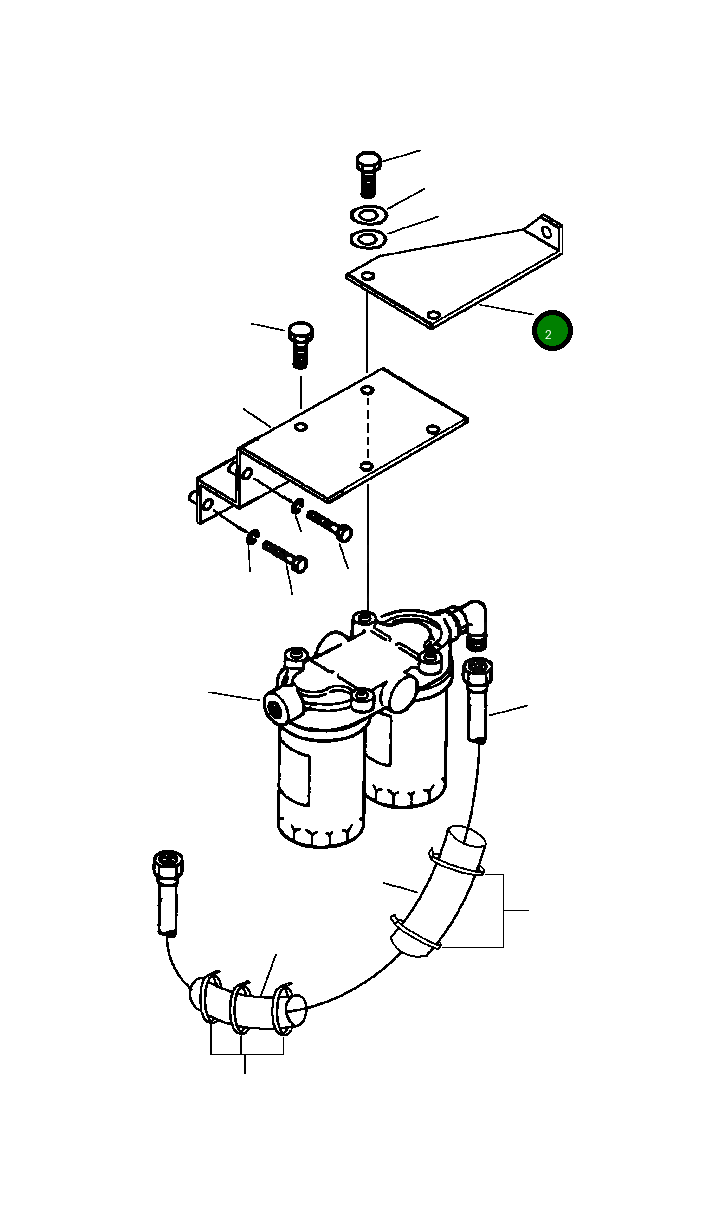 2