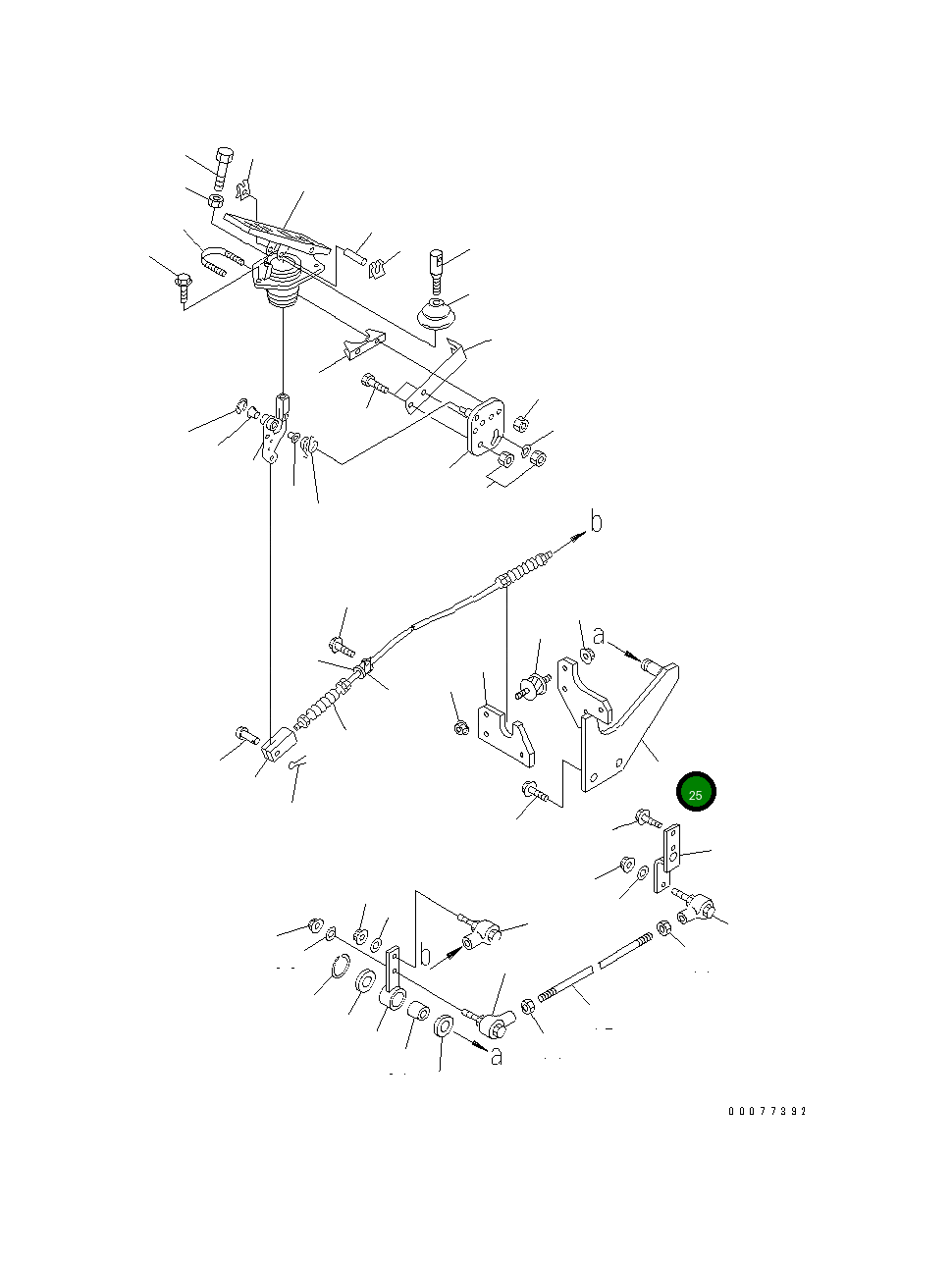 b

a

25

b

a

00077392