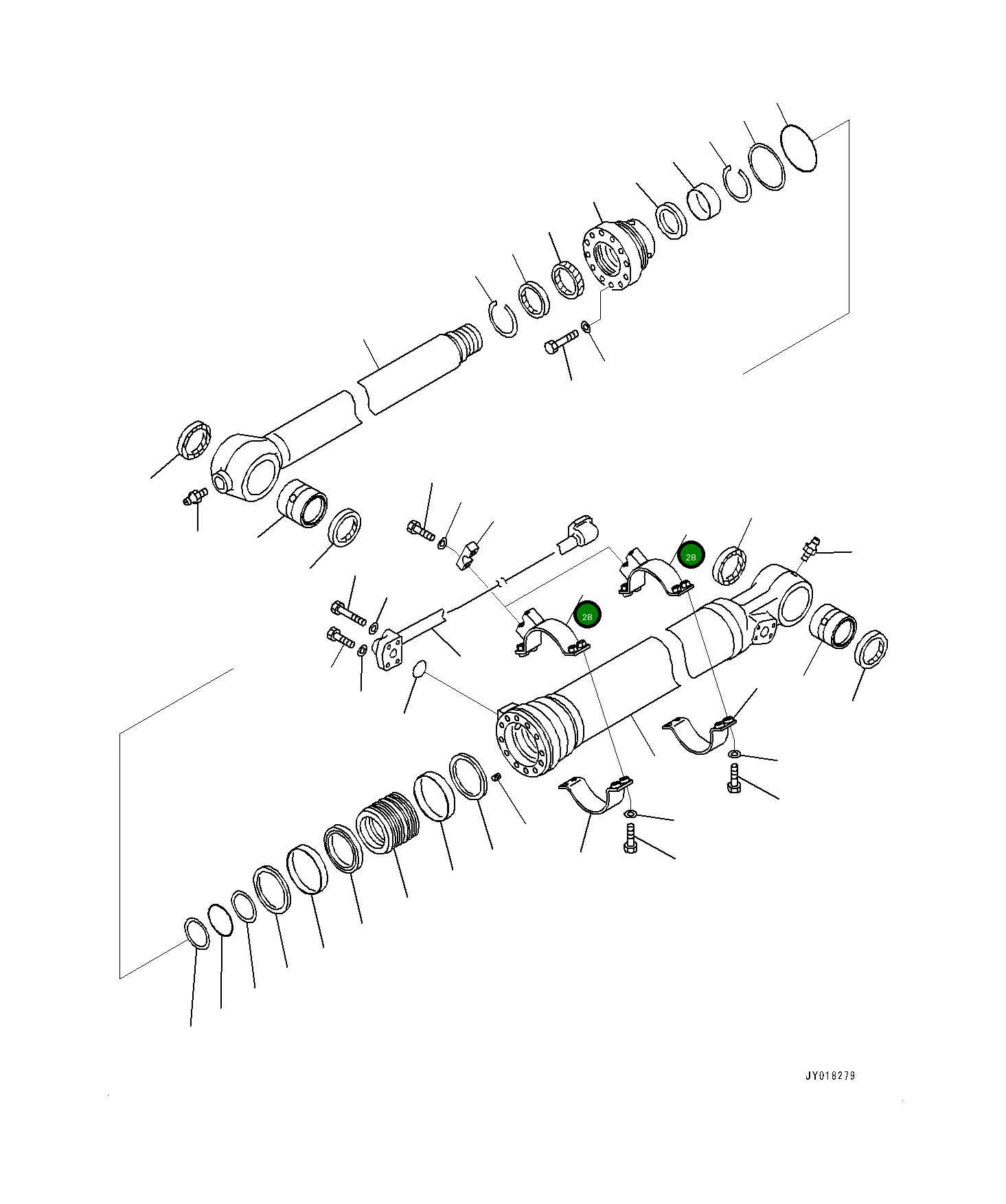 28

28

JY018279