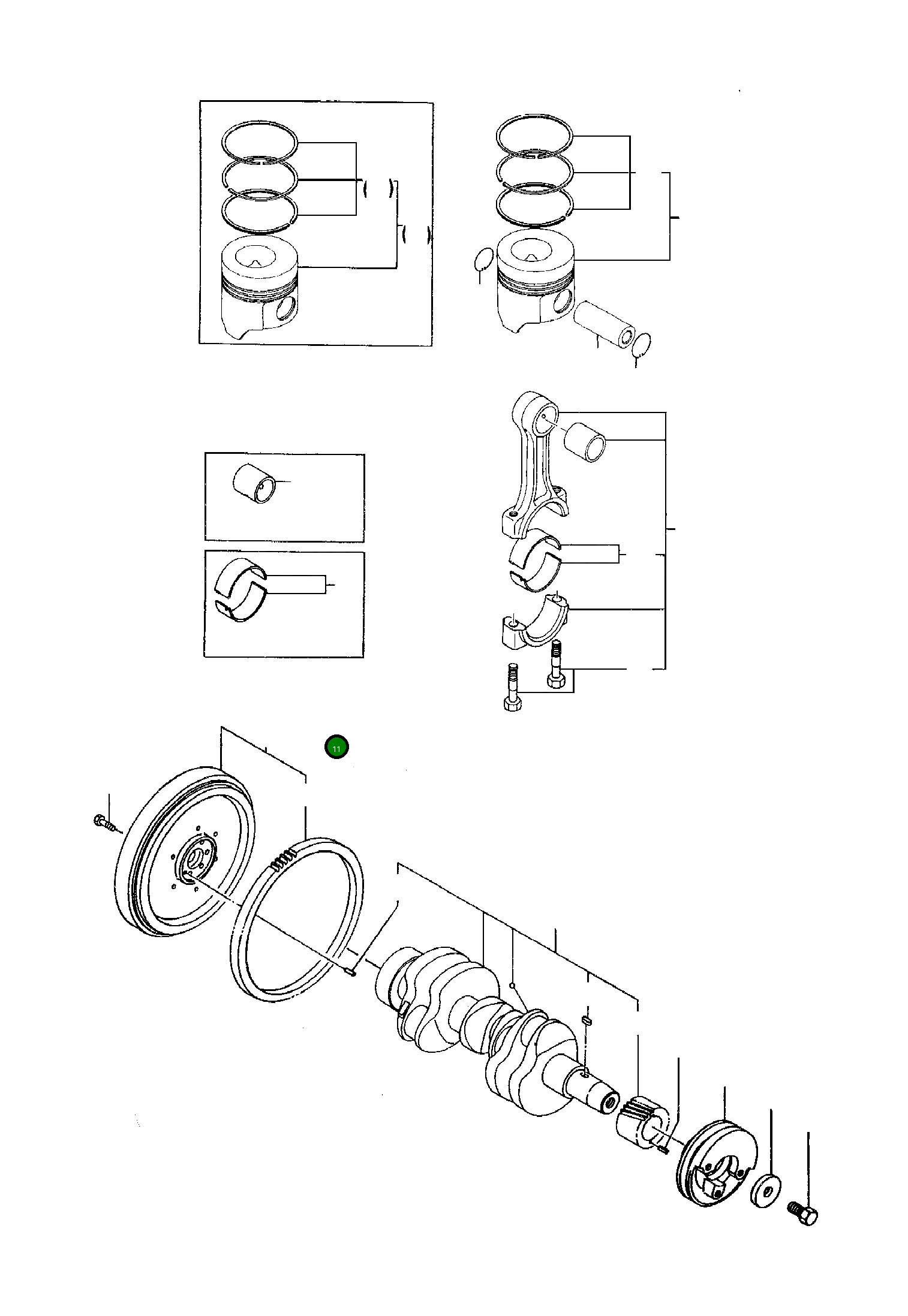 11