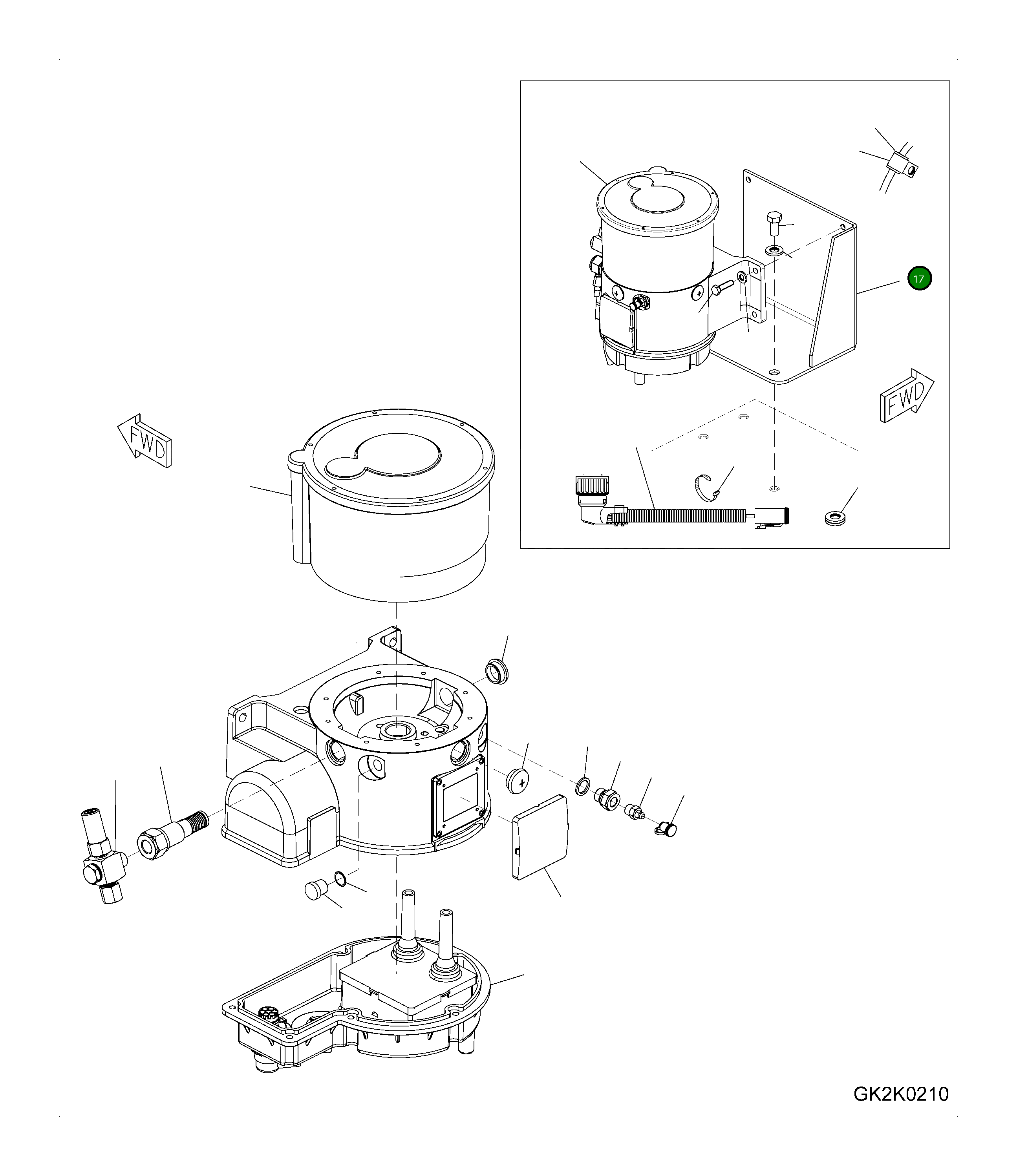 17

FWD

FWD

GK2K0210