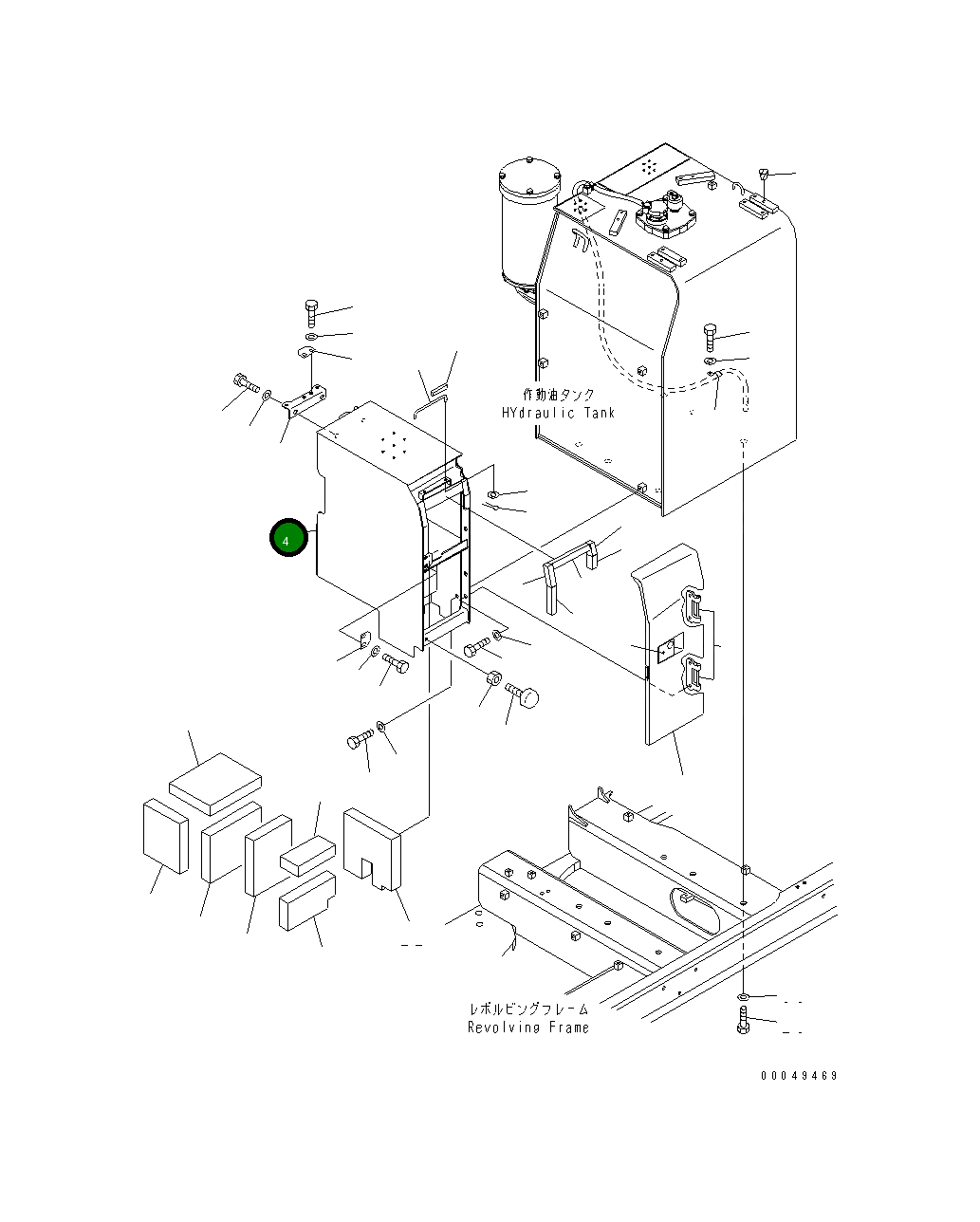 作動油タンク
HYdraulic Tank

4

レボルビングフレーム
Revolving Frame

00049469