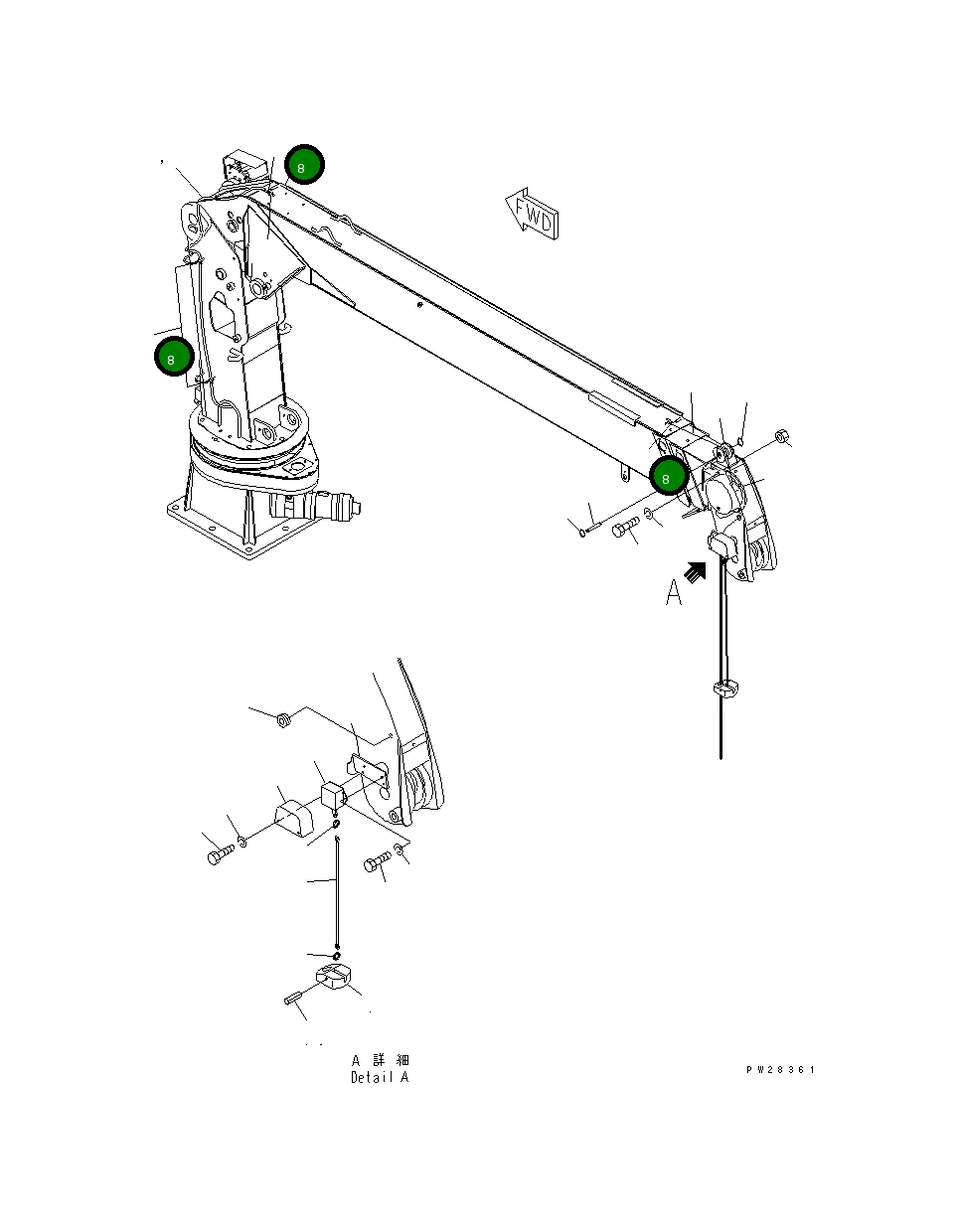 8

FWD

8

8

A

A 詳 細
Detail A

PW28361