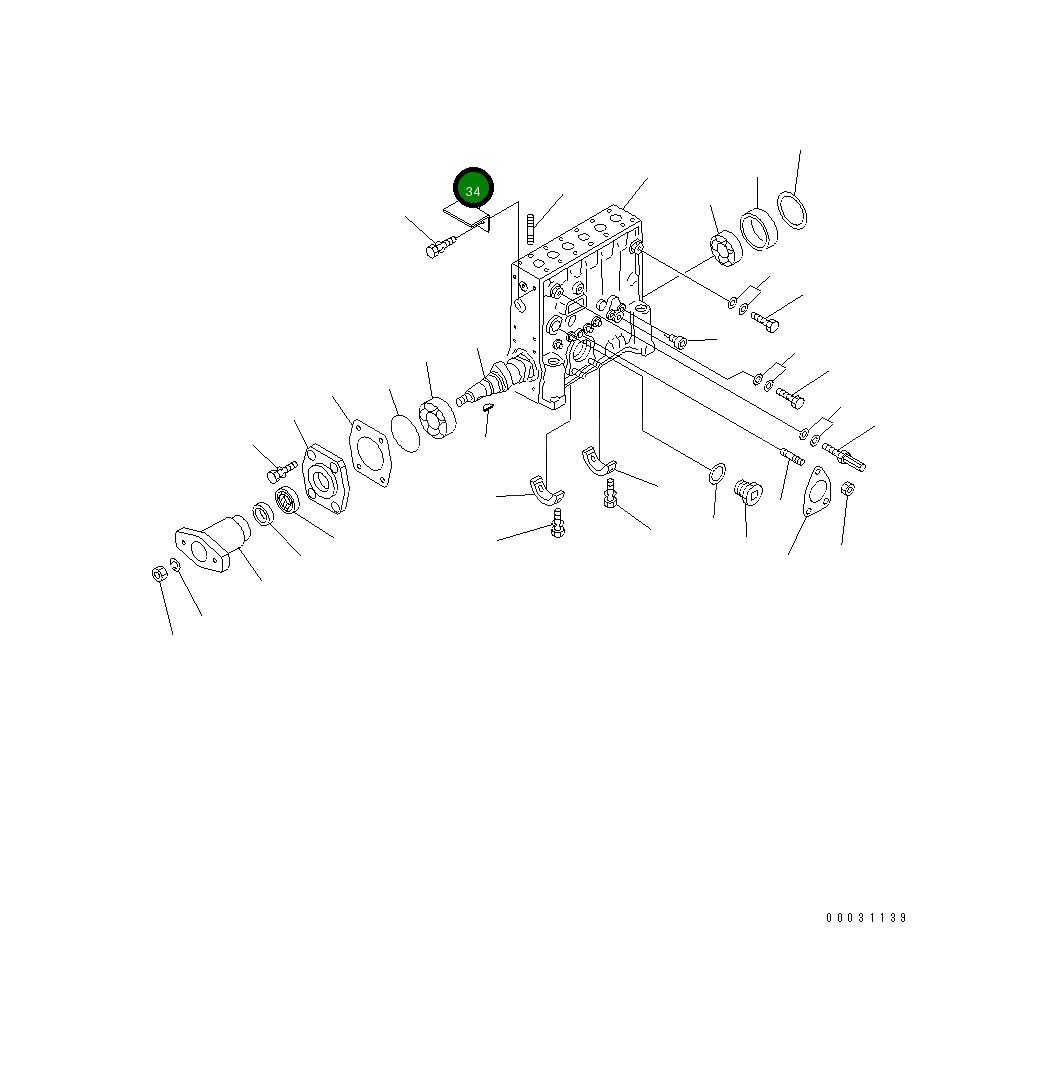 34

00031139