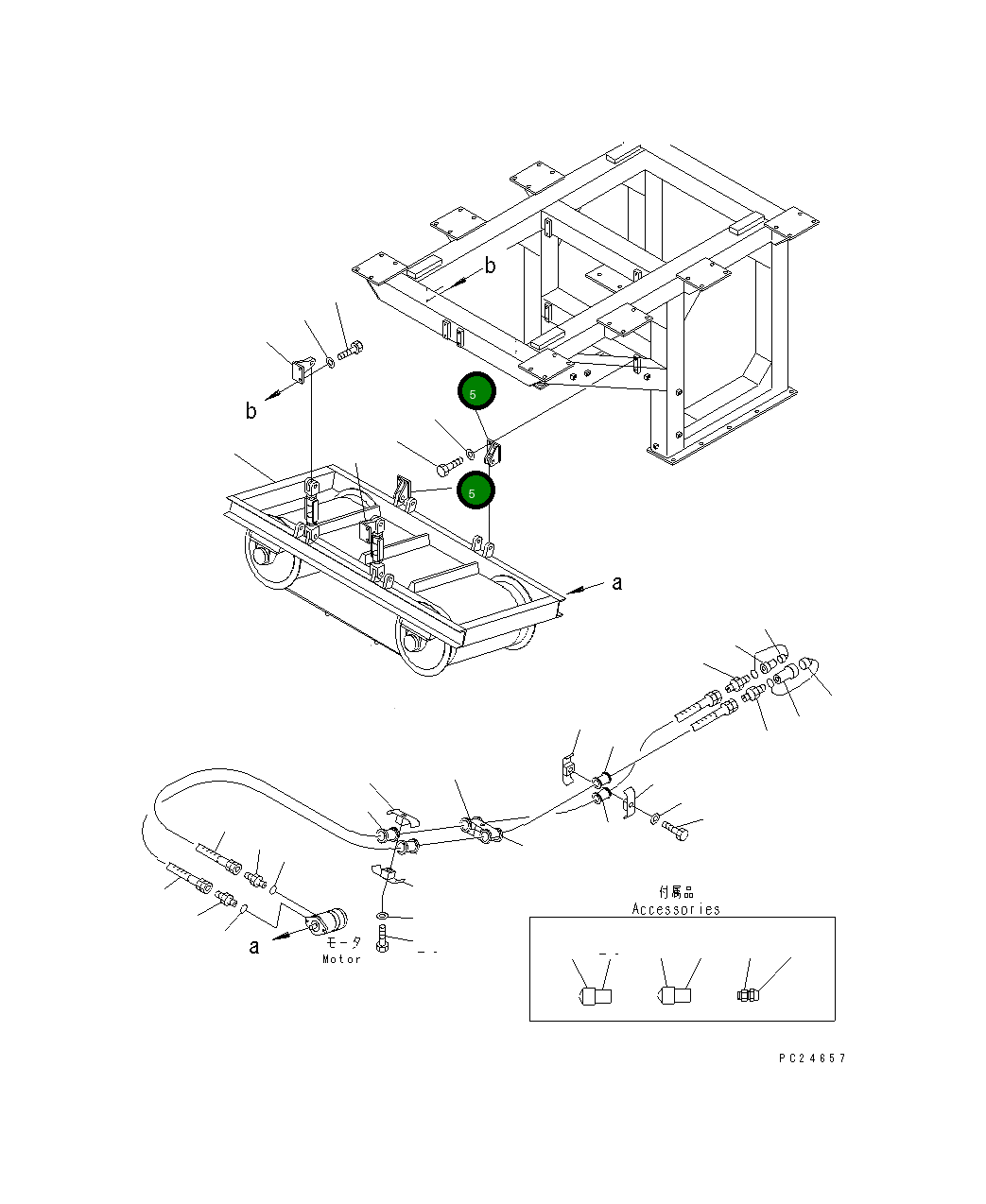 b

b

5

5

a

a

モータ
Motor

付属品
Accessories

PC24657