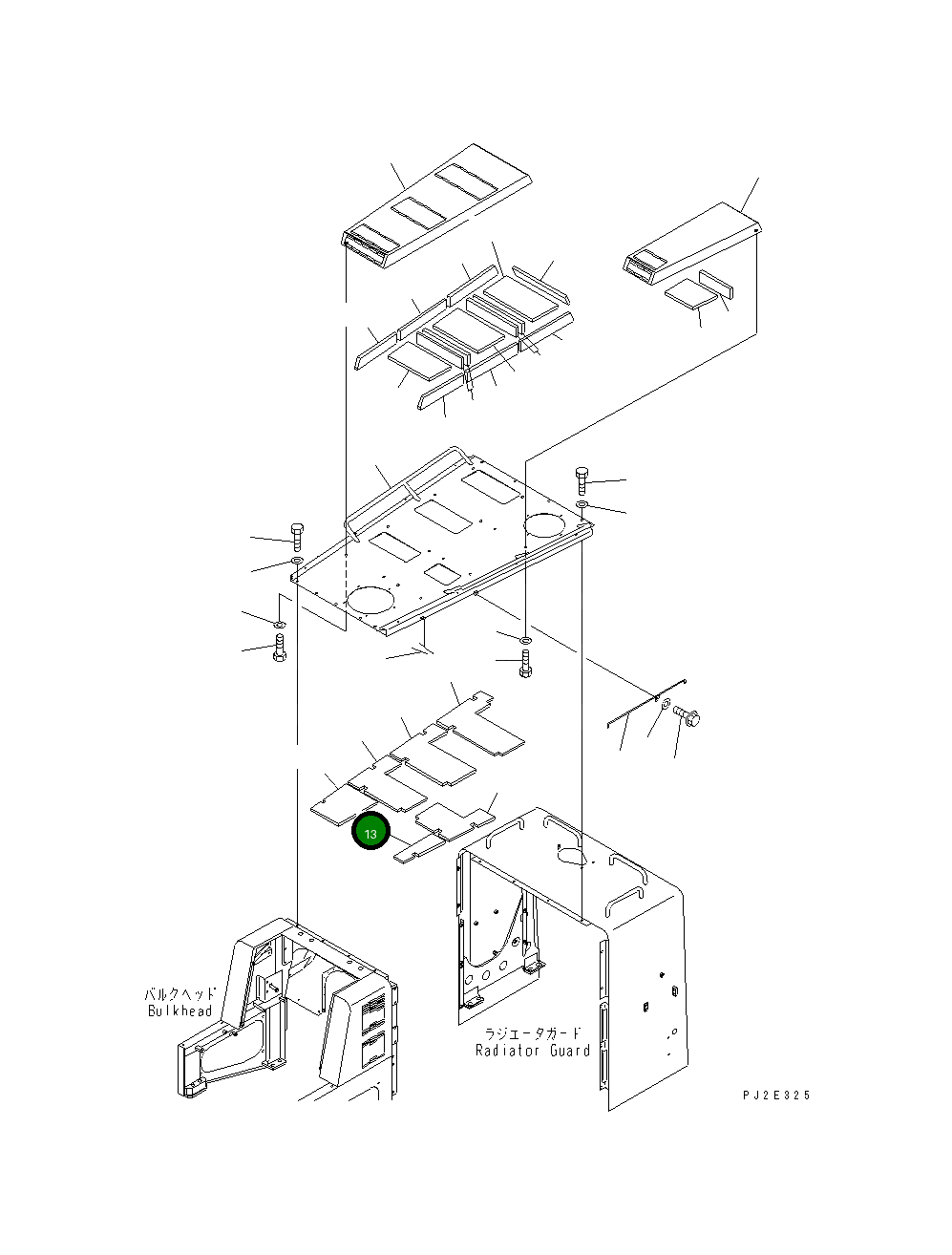 13

バルクヘッド
Bulkhead

ラジエータガード
Radiator Guard

PJ2E325