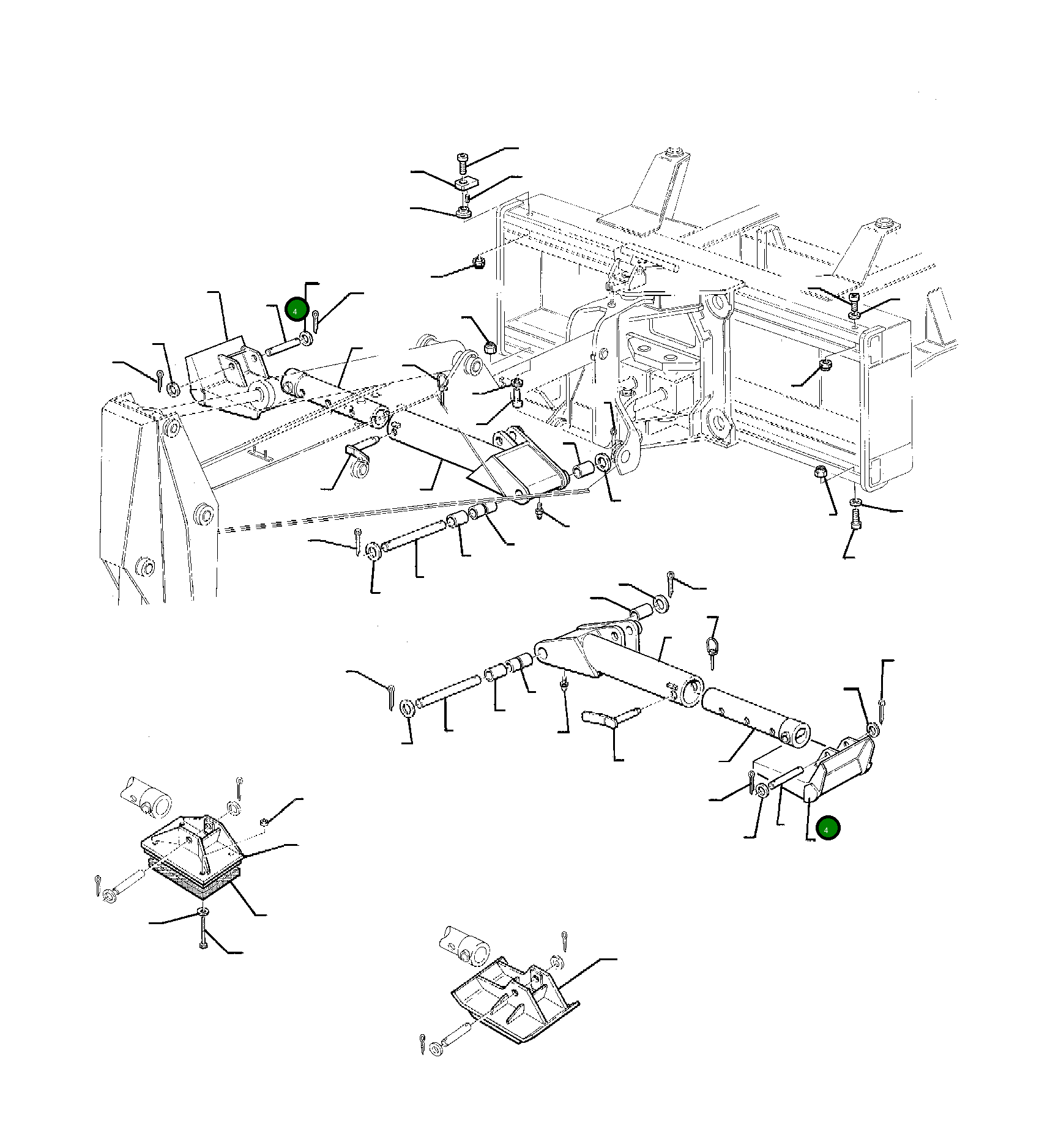 4

4