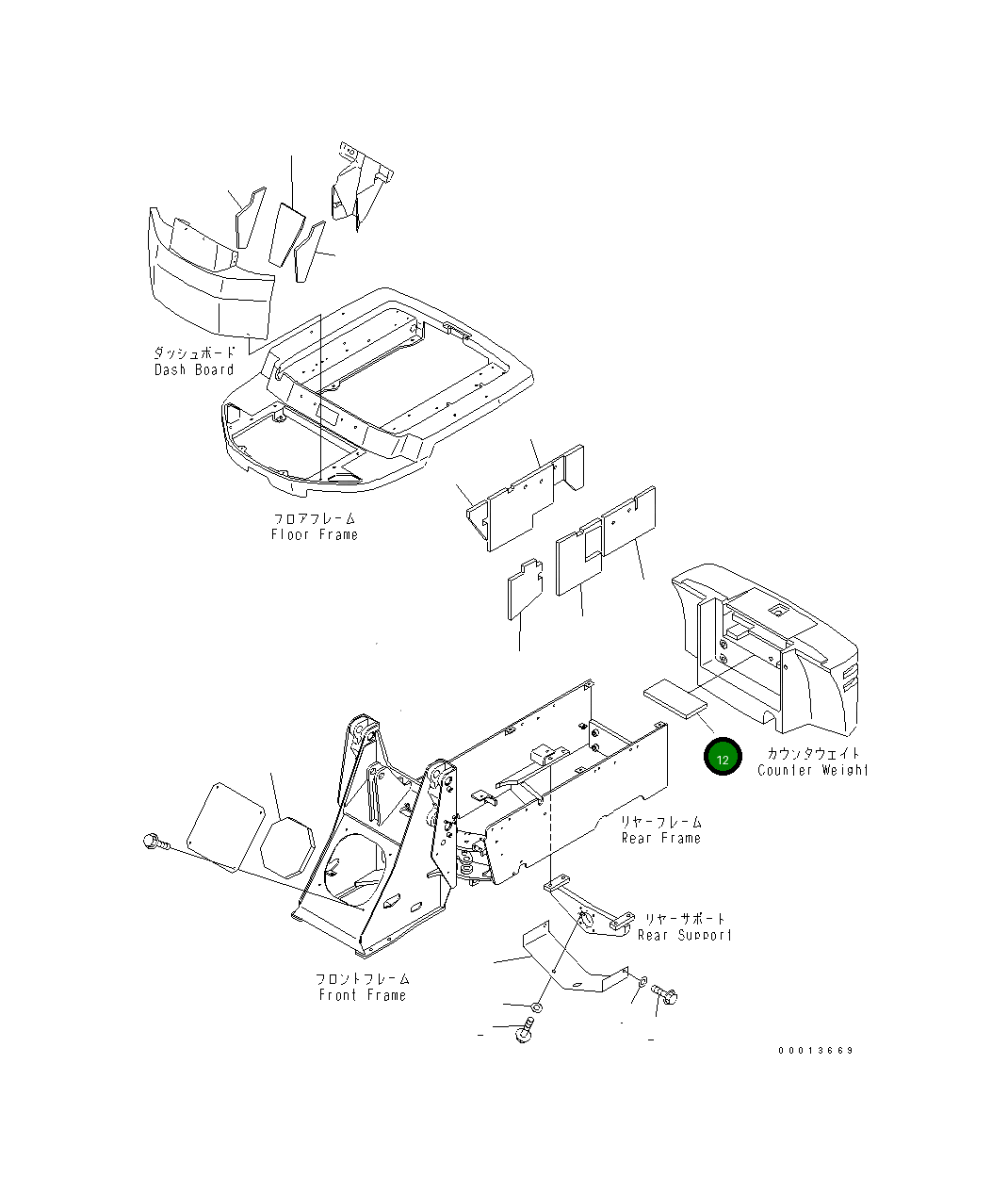 ダッシュボード
Dash Board

フロアフレーム
Floor Frame

12

カウンタウェイト
Counter Weight

リヤーフレーム
Rear Frame

リヤーサポート
Rear Support

フロントフレーム
Front Frame

00013669