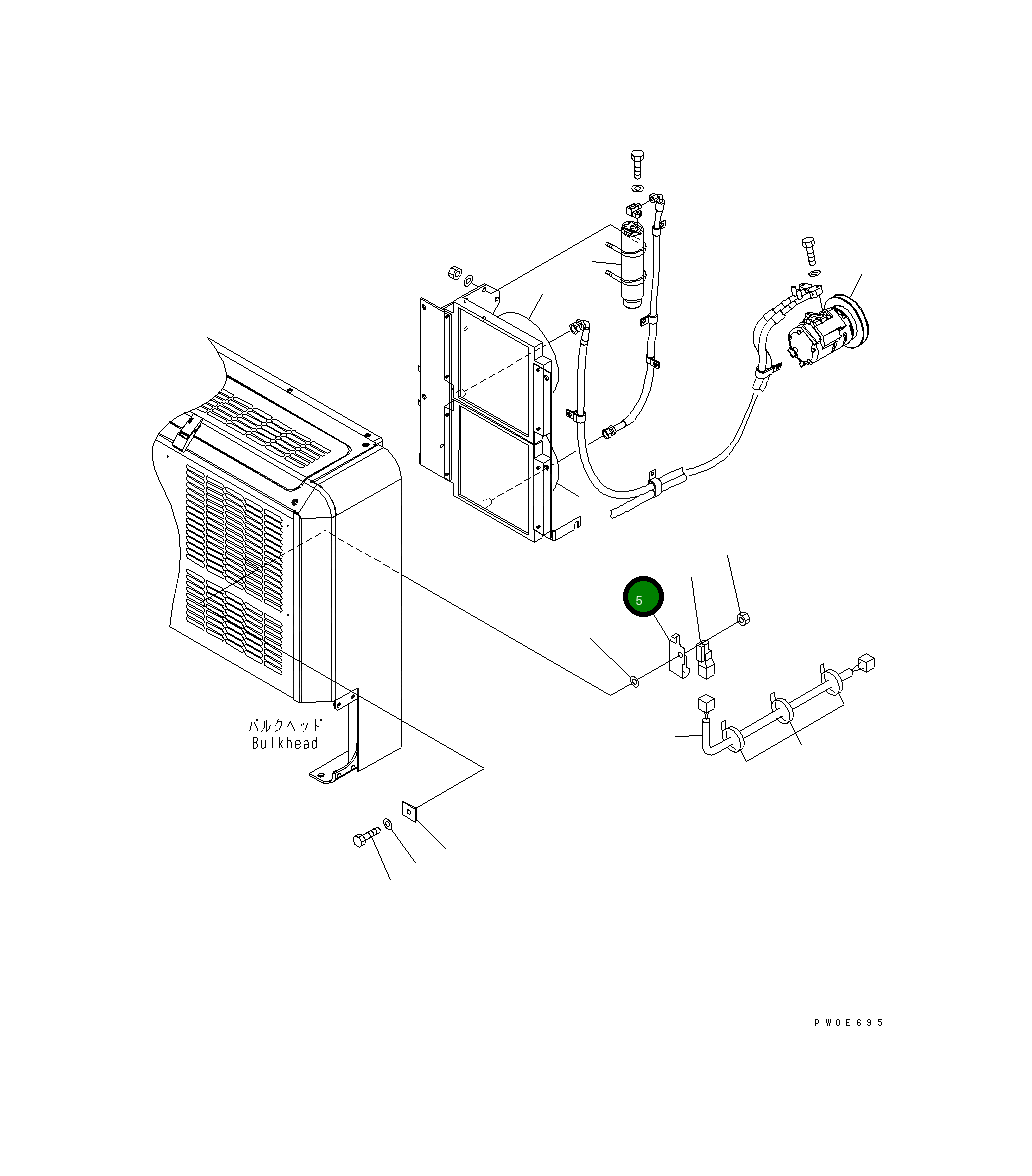 5

バルクヘッド
Bulkhead

PW0E695