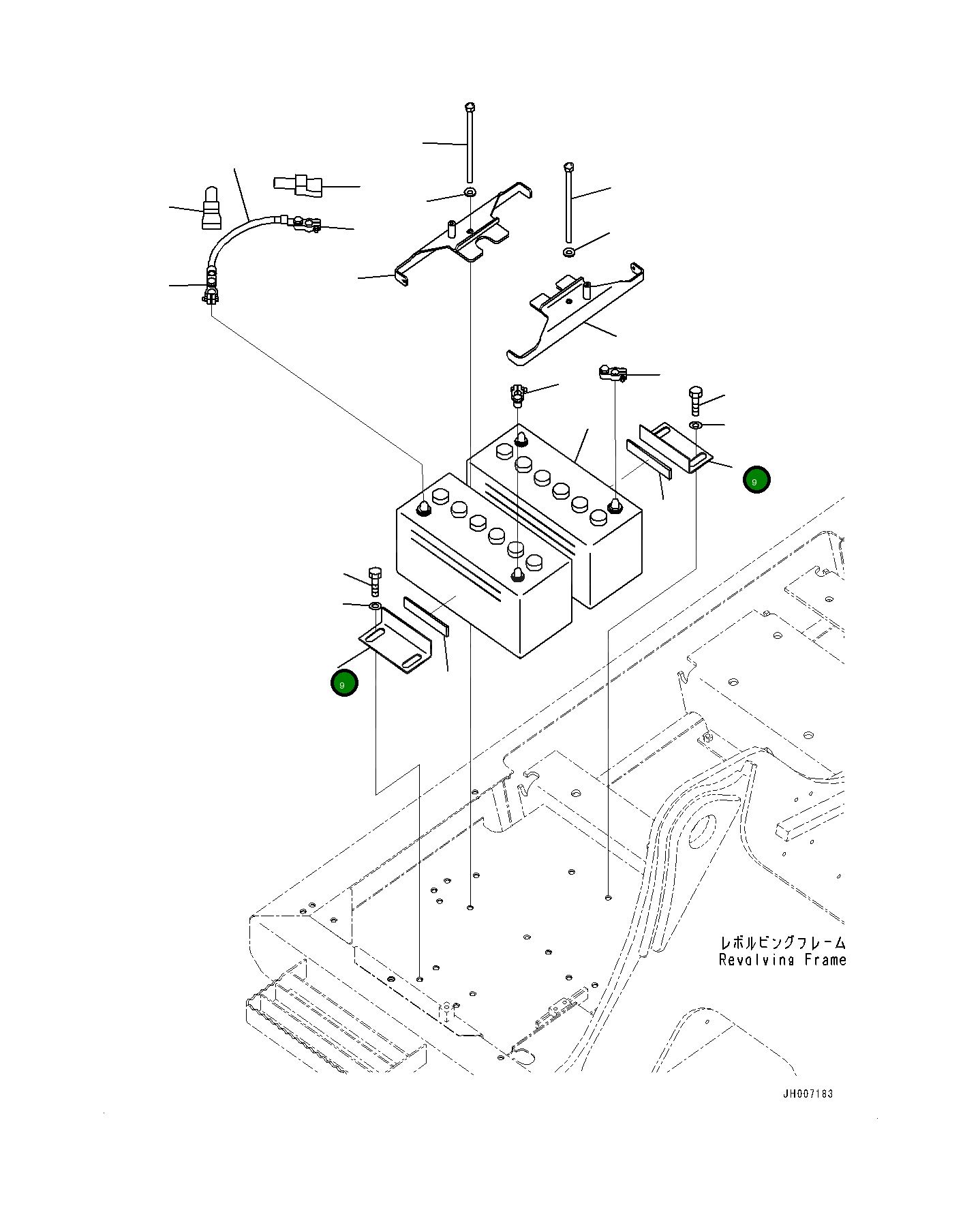 9

9

レボルビングフレーム
Revolving Frame

JH007183