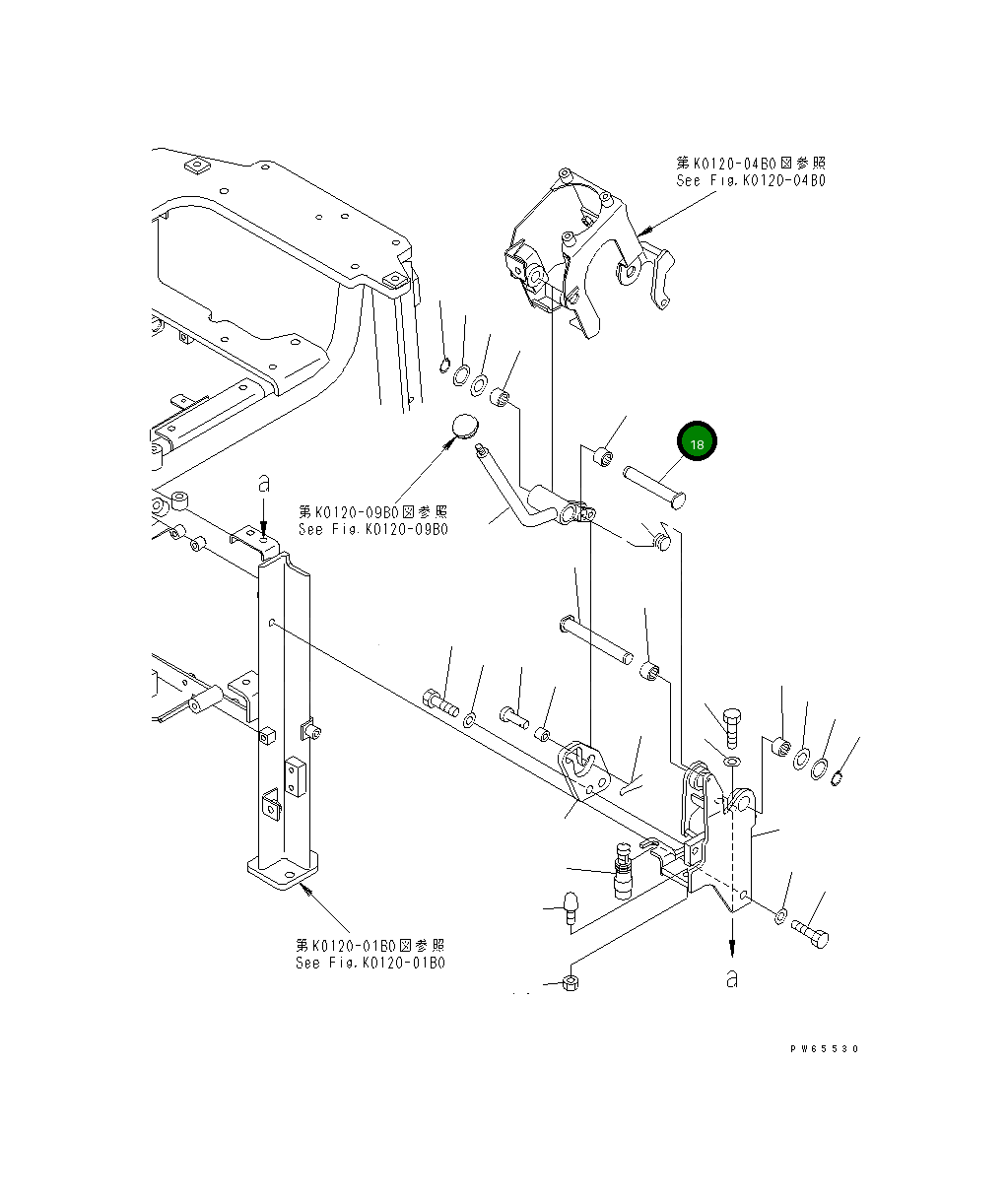 第K0120-04B0図参照
See Fig.K0120-04B0

18

a

第K0120-09B0図参照
See Fig.K0120-09B0

第K0120-01B0図参照
See Fig.K0120-01B0

a

PW65530