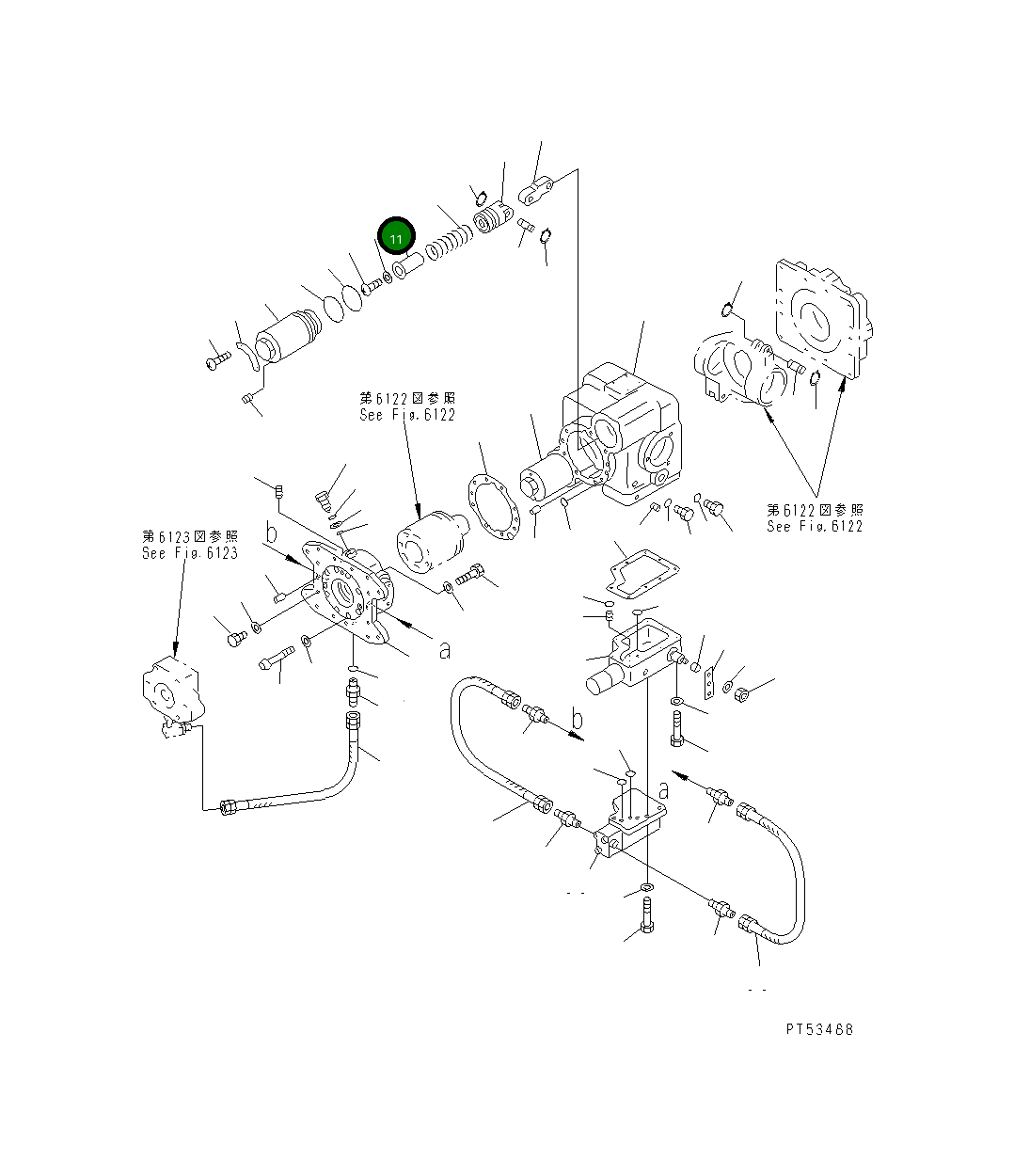 11

第6122図参照
See Fig.6122

第6122図参照
See Fig.6122

第6123図参照
See Fig.6123

b

a

b

a

PT53488