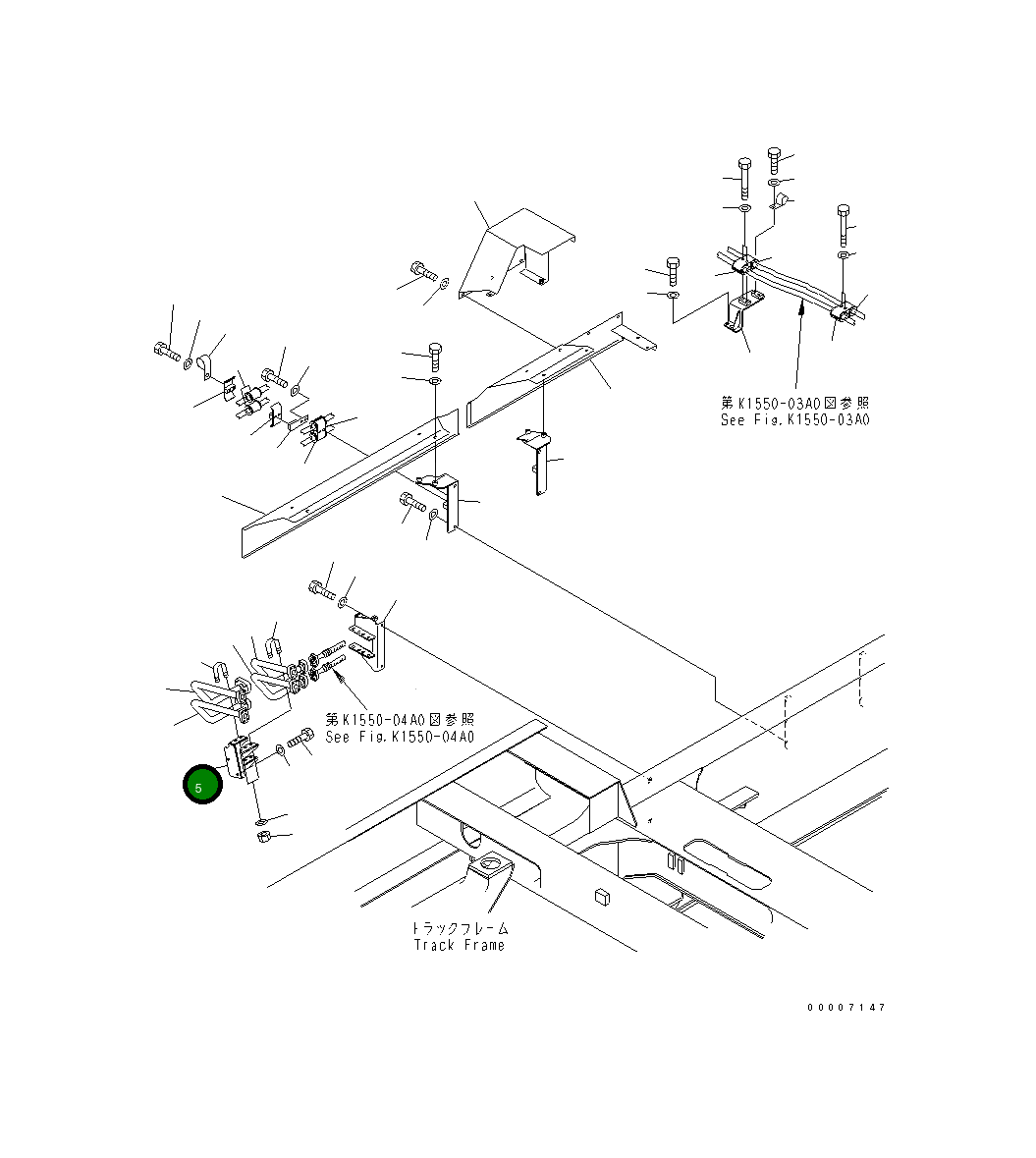 第K1550-03A0図参照
See Fig.K1550-03A0

第K1550-04A0図参照
See Fig.K1550-04A0

5

トラックフレーム
Track Frame

00007147