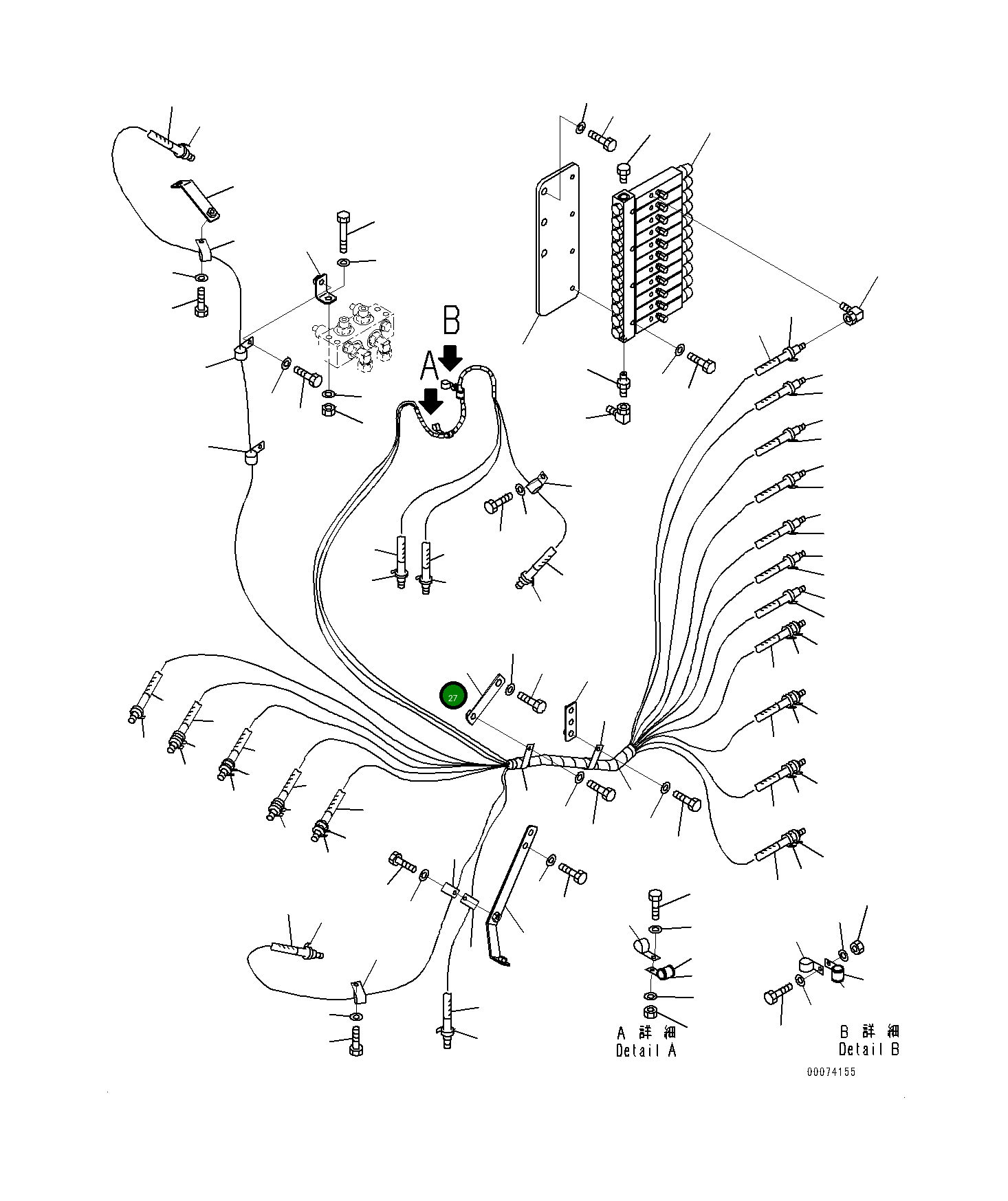 B

A

27

A 詳 細
Detail A

B 詳 細
Detail B

00074155