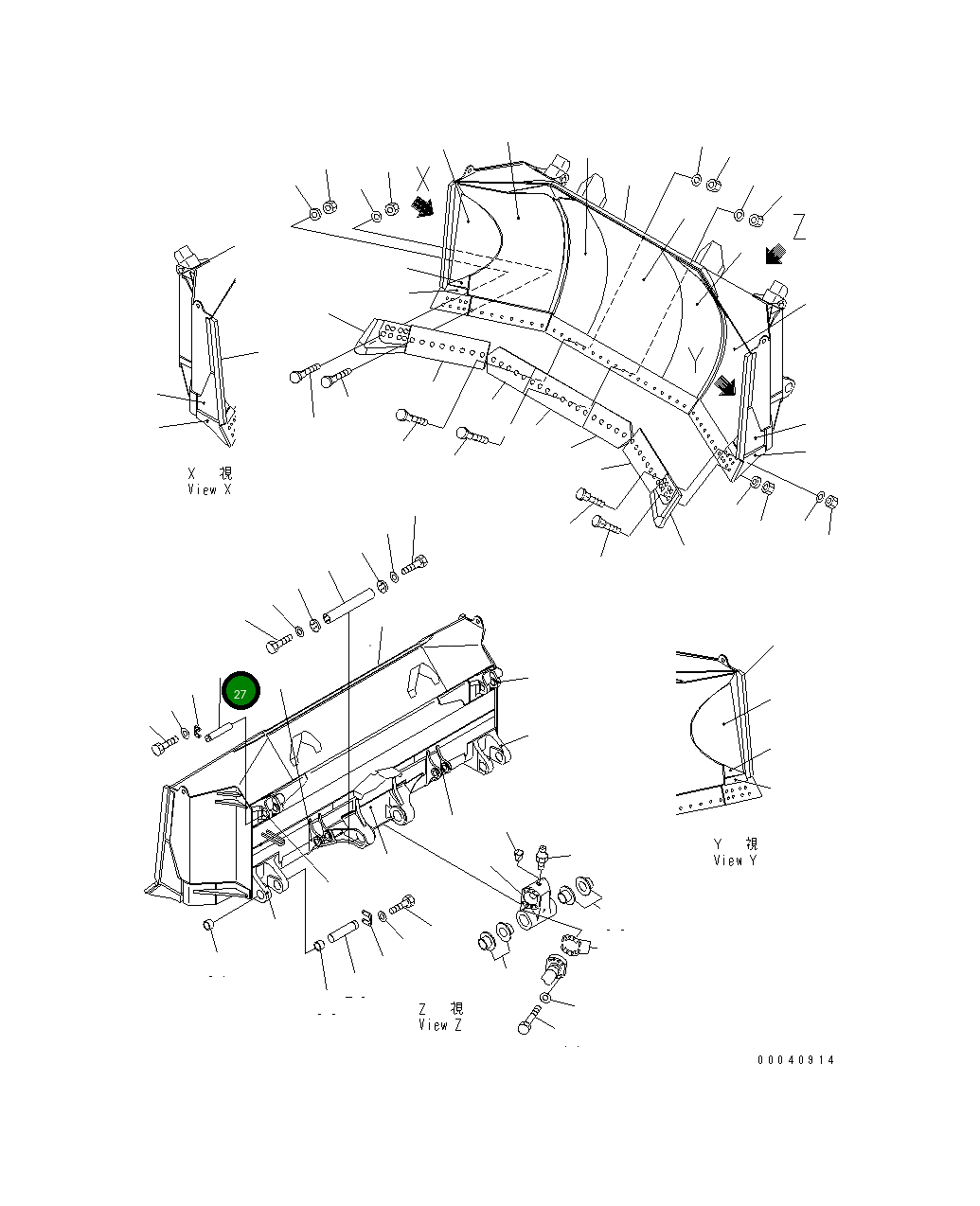 X

Z

Y

X 視
View X

27

Y 視
View Y

Z 視
View Z

00040914