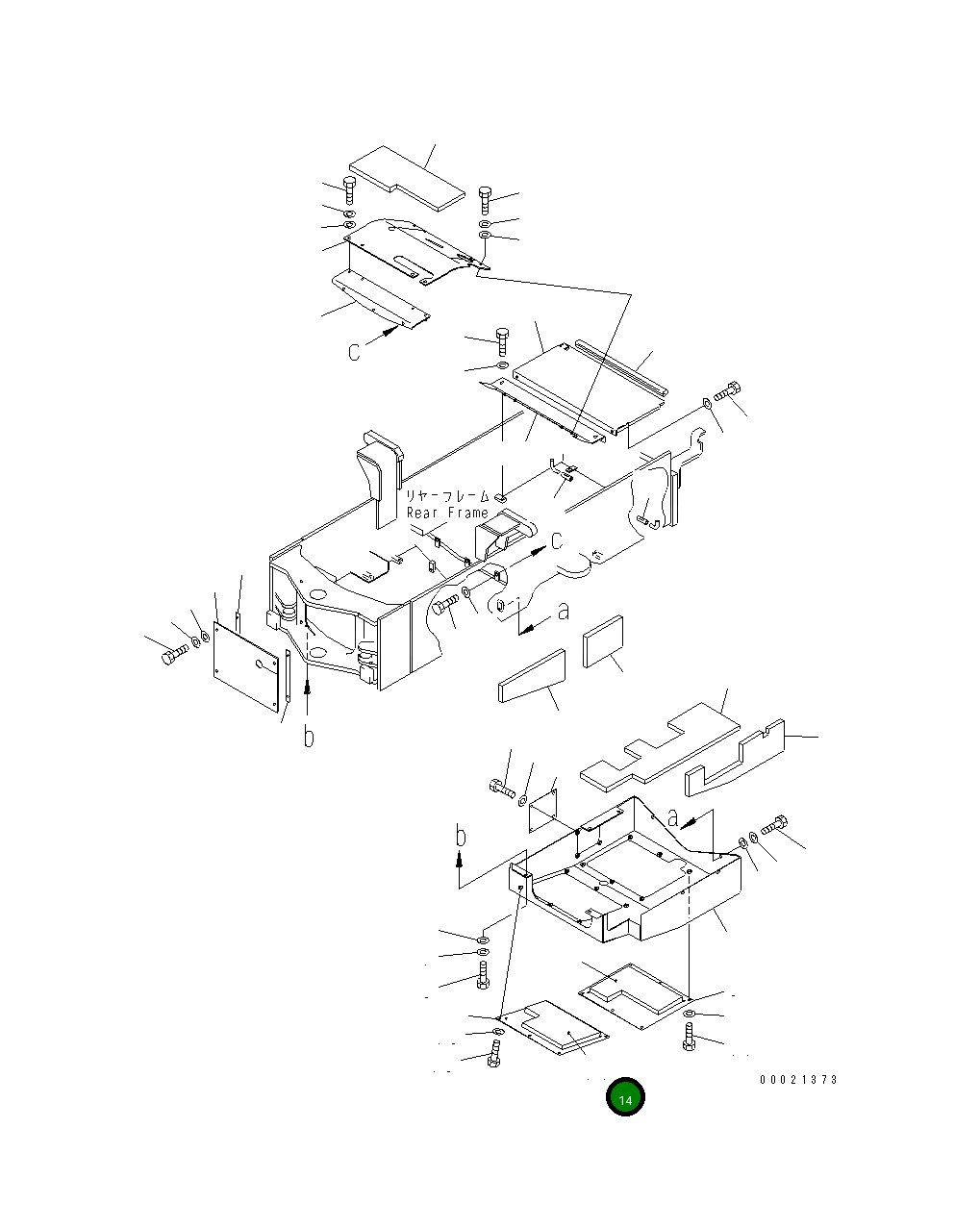 C
リヤーフレーム
Rear Frame
C
a
b
b
a
00021373
14