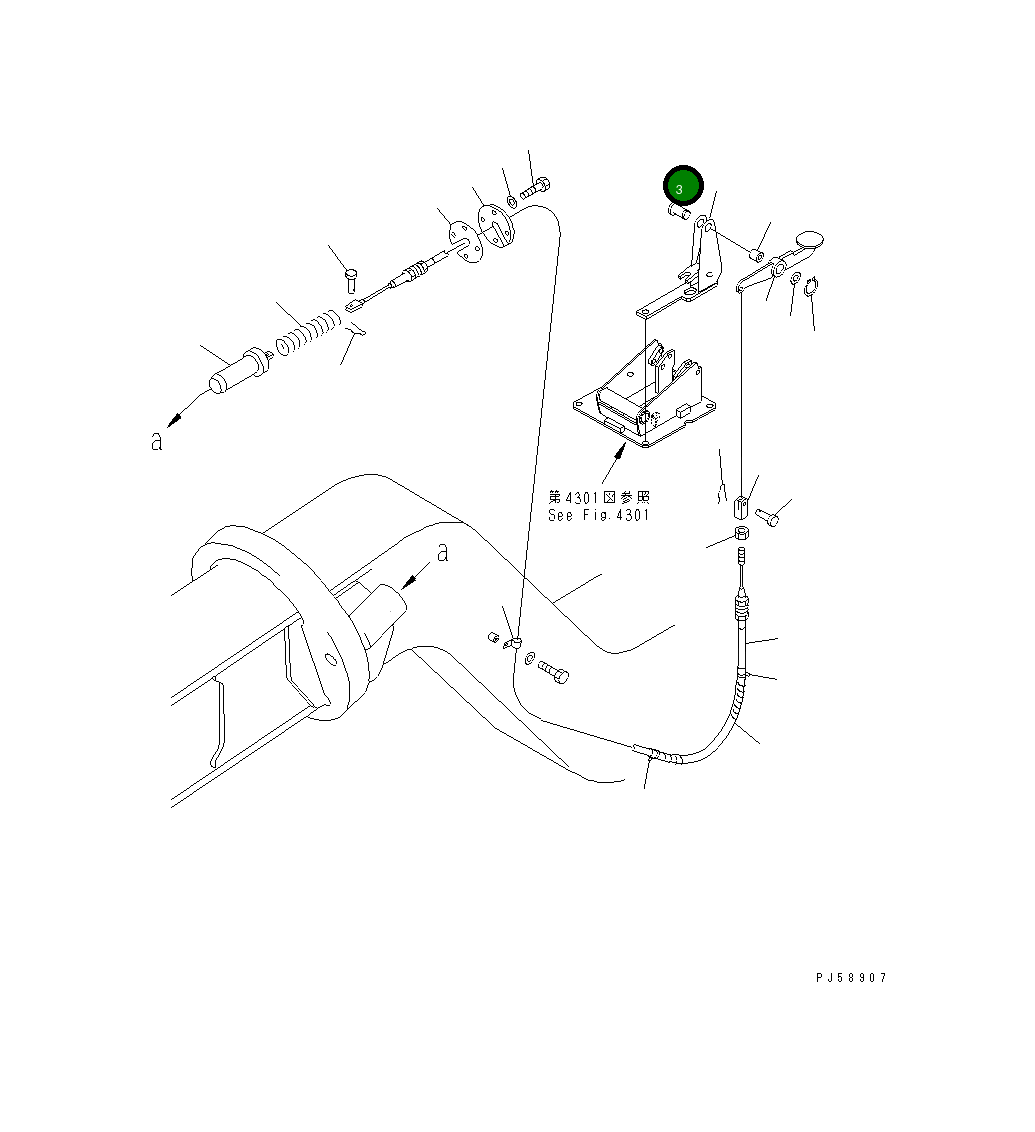 3

a

第4301図参照
See Fig.4301

a

PJ58907