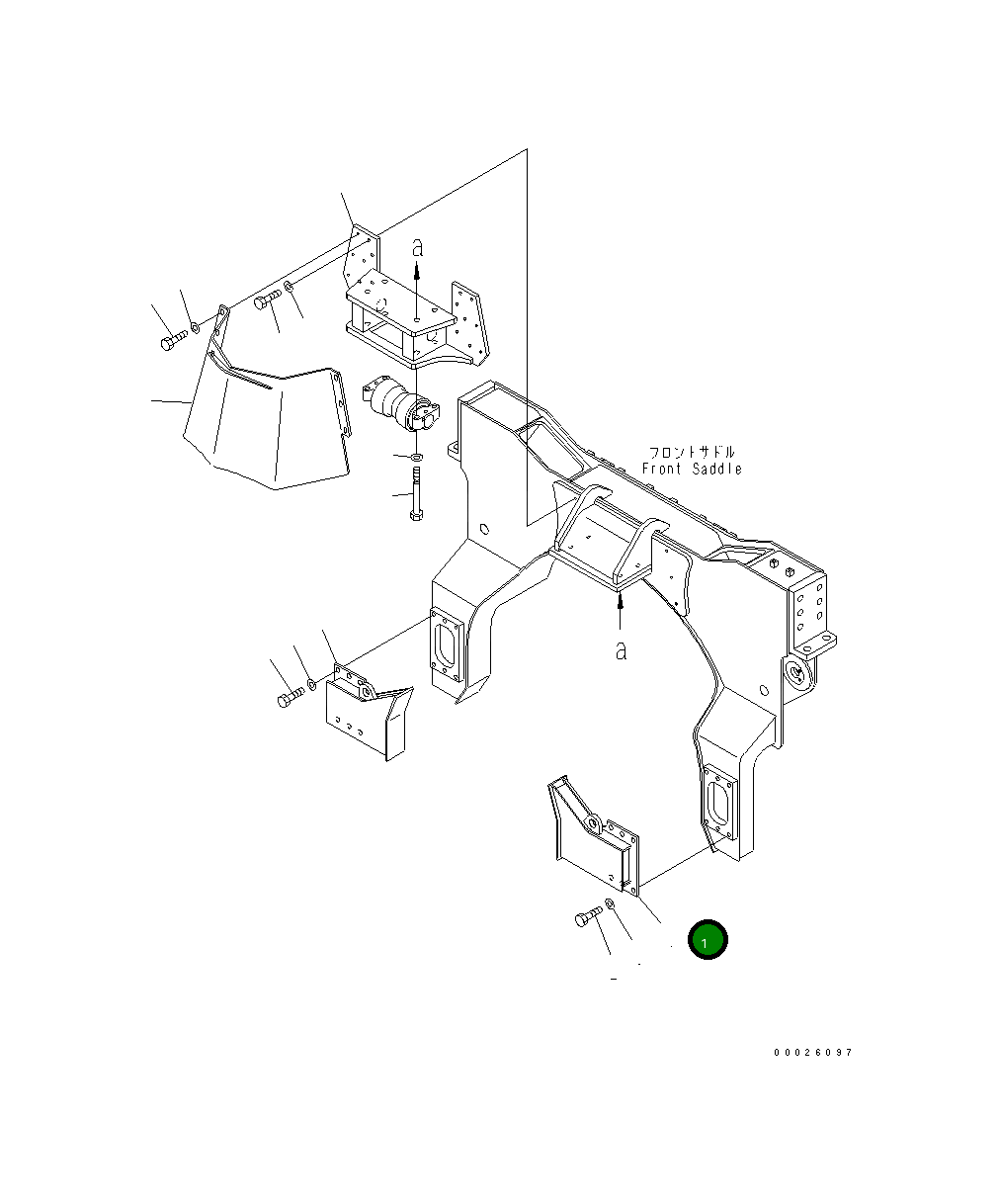 a

フロントサドル
Front Saddle

a

1

00026097