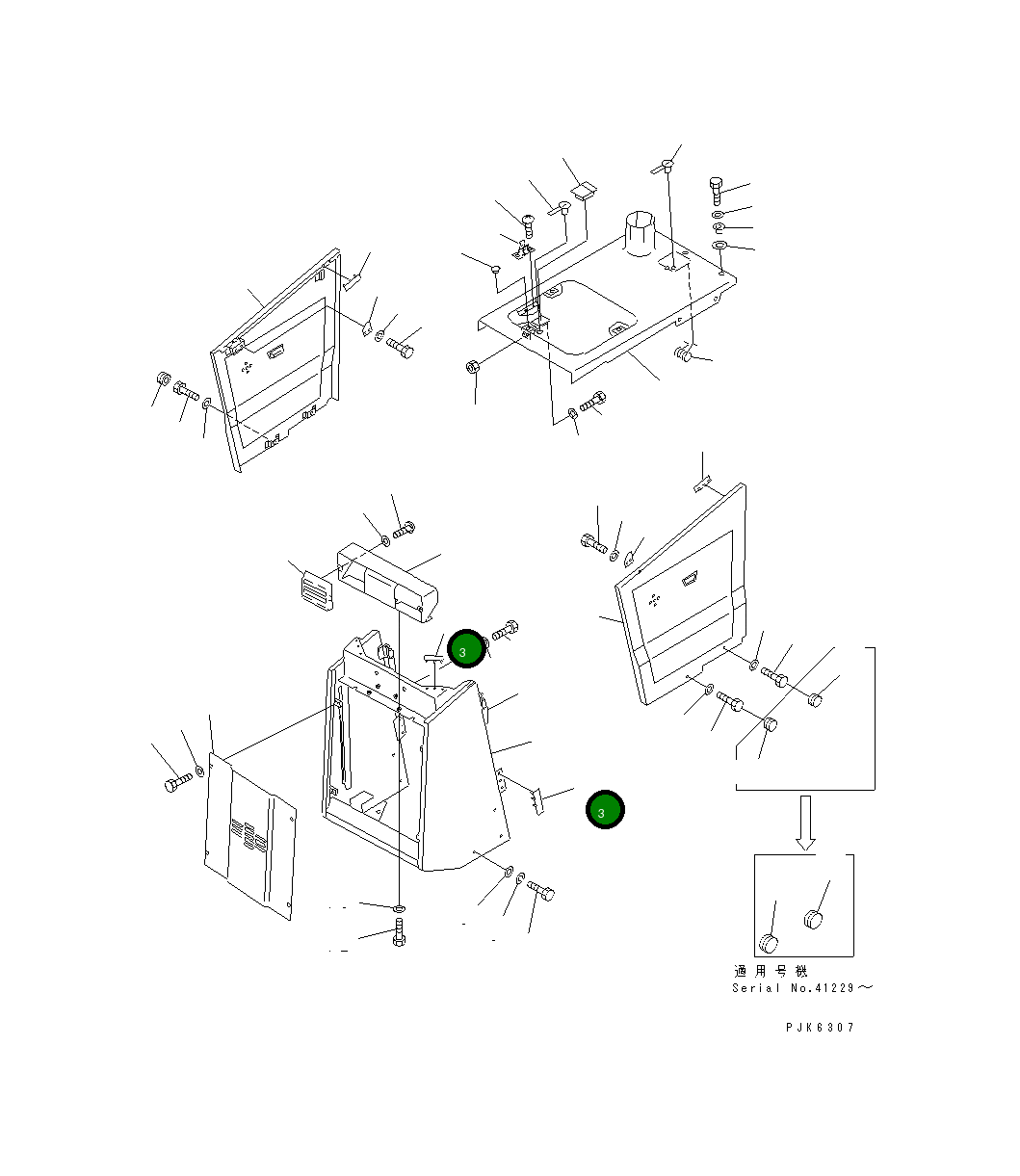 3

3

適用号機
Serial No.41229～

PJK6307