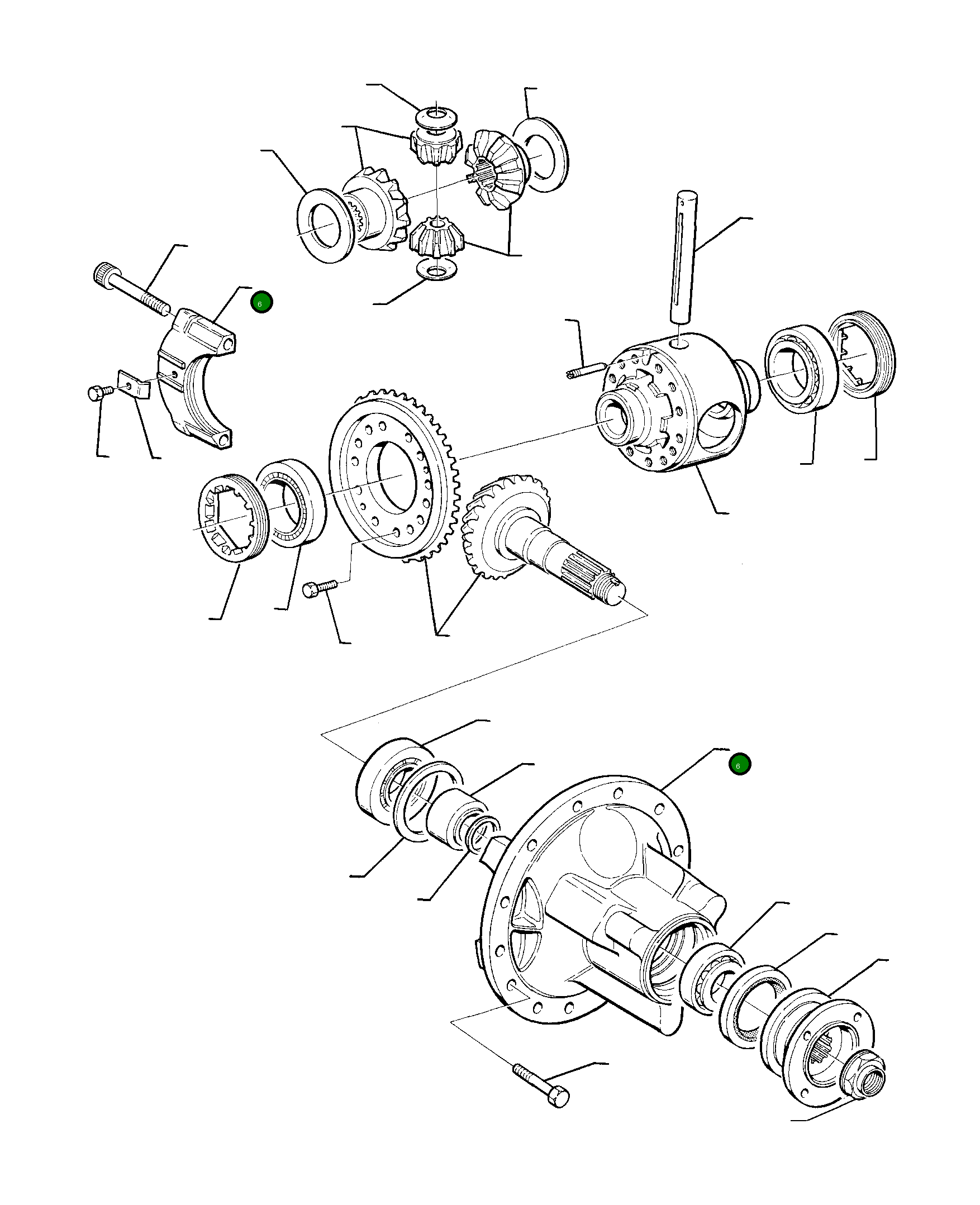 6

6