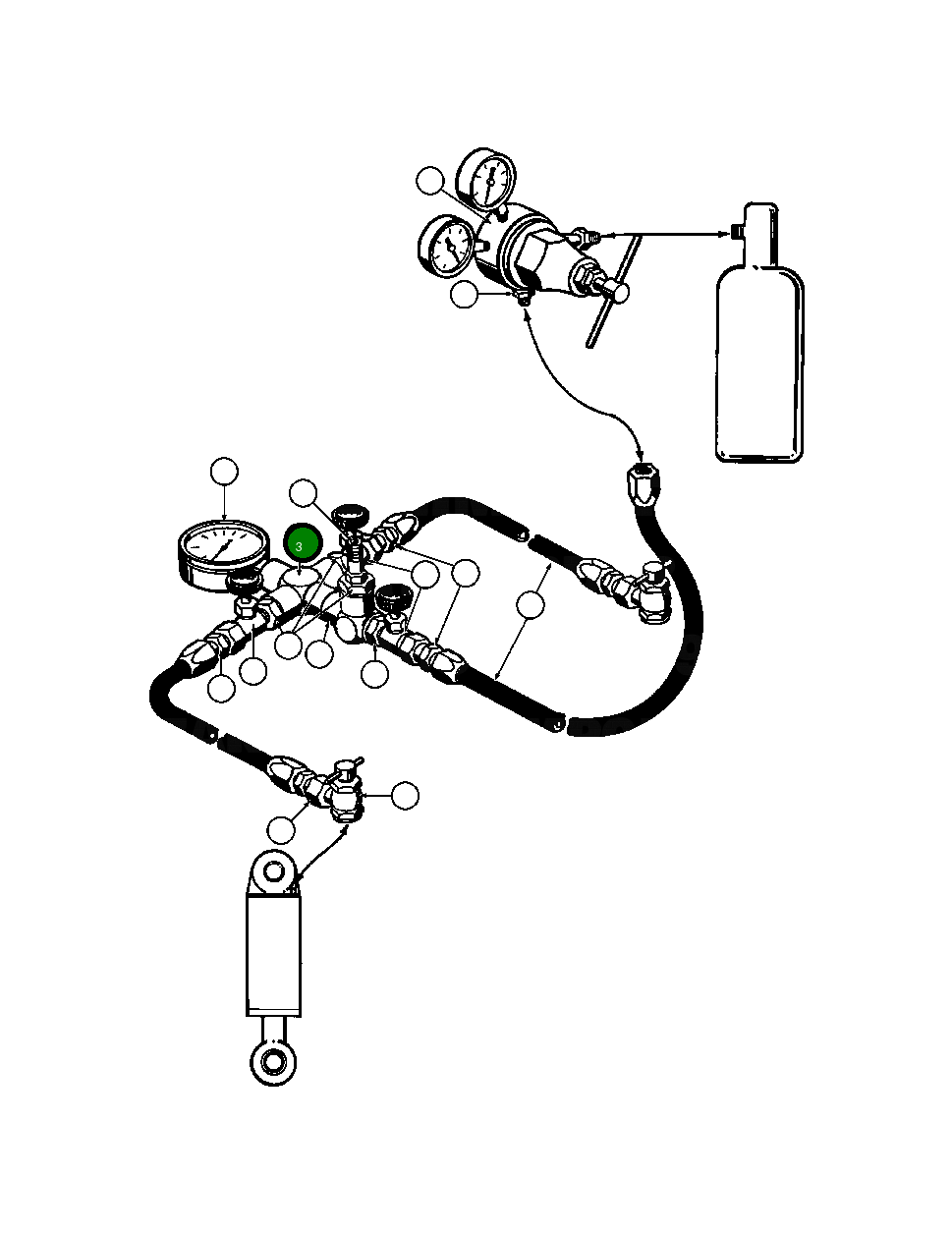 3