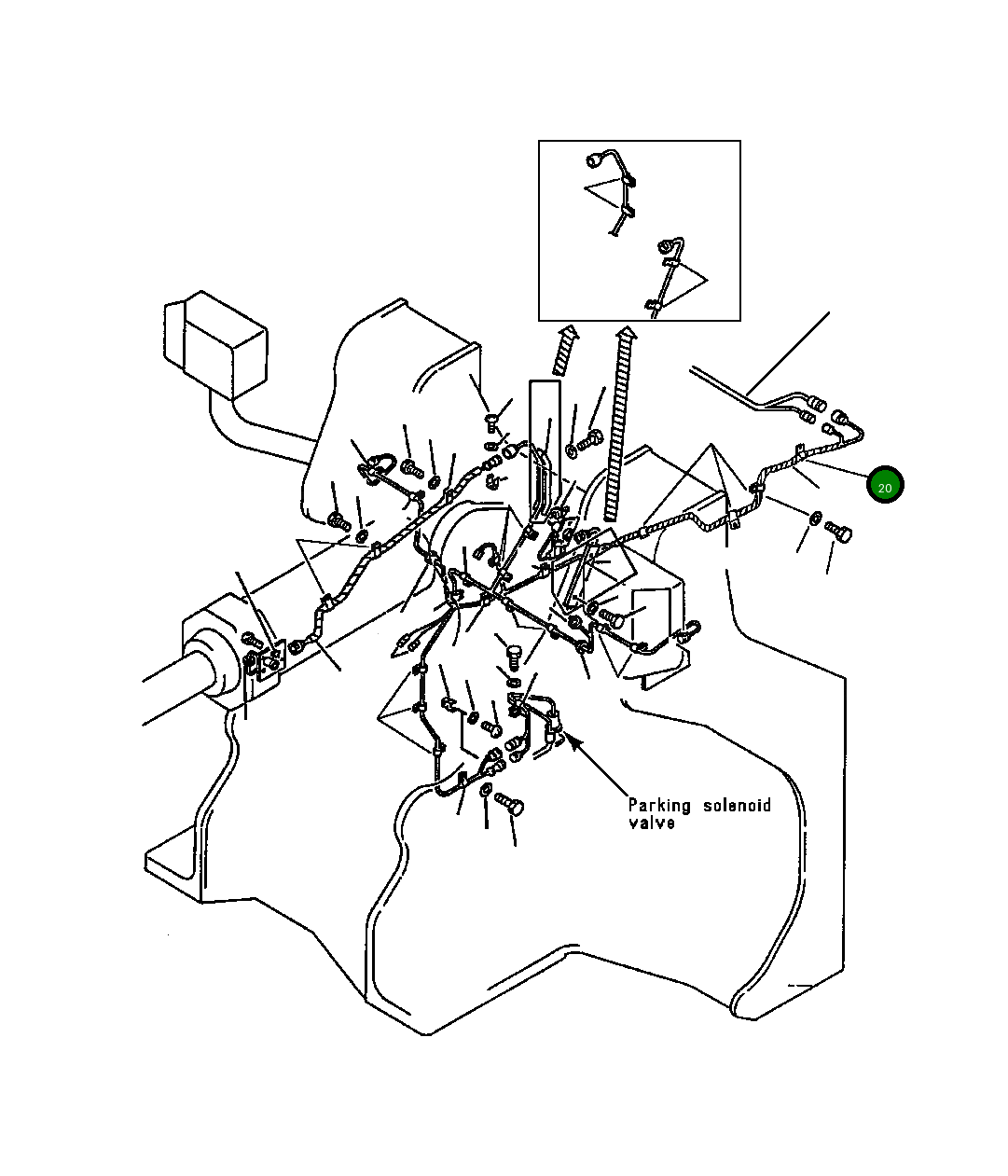 20

Parking solenoid valve