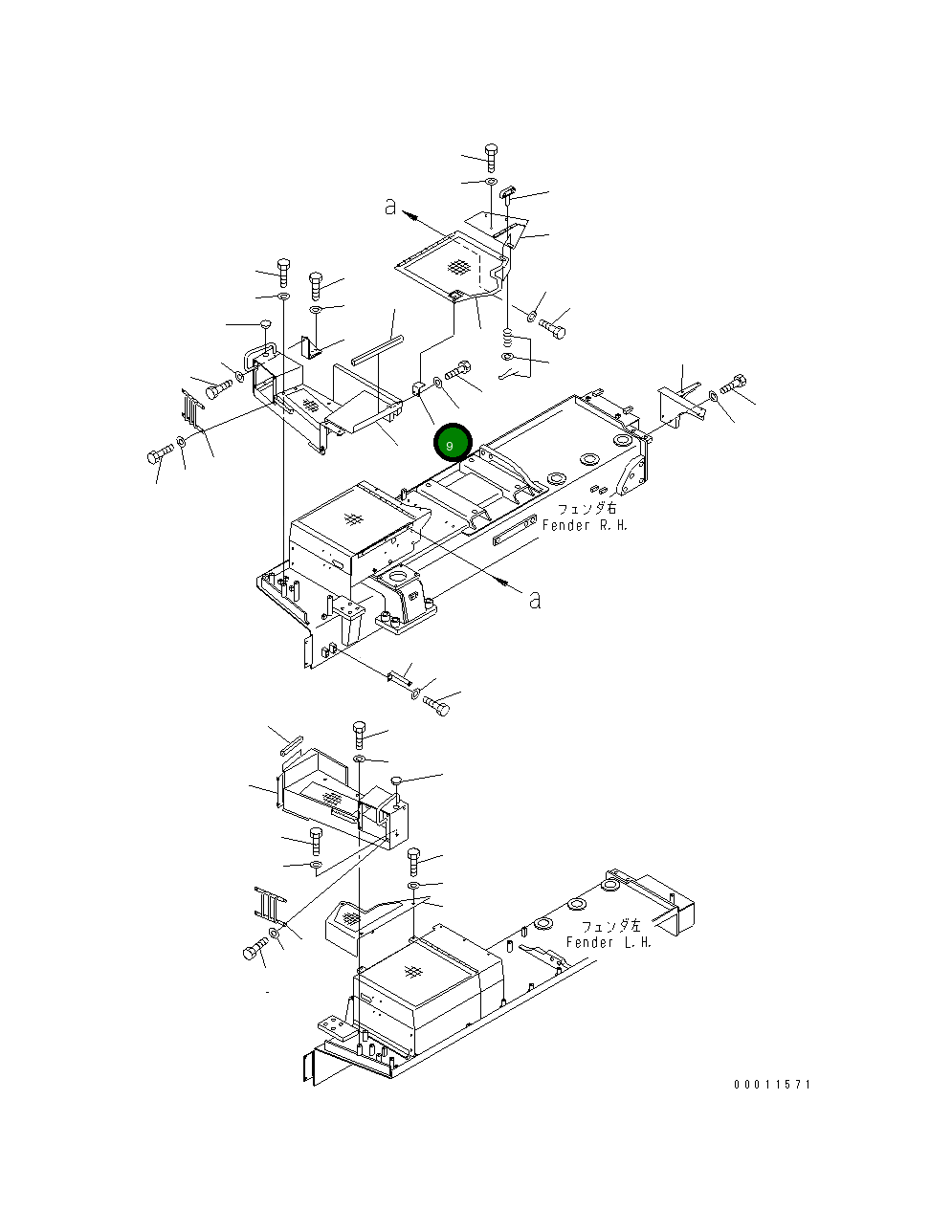 a

9

フェンダ右
Fender R.H.

a

フェンダ左
Fender L.H.

00011571