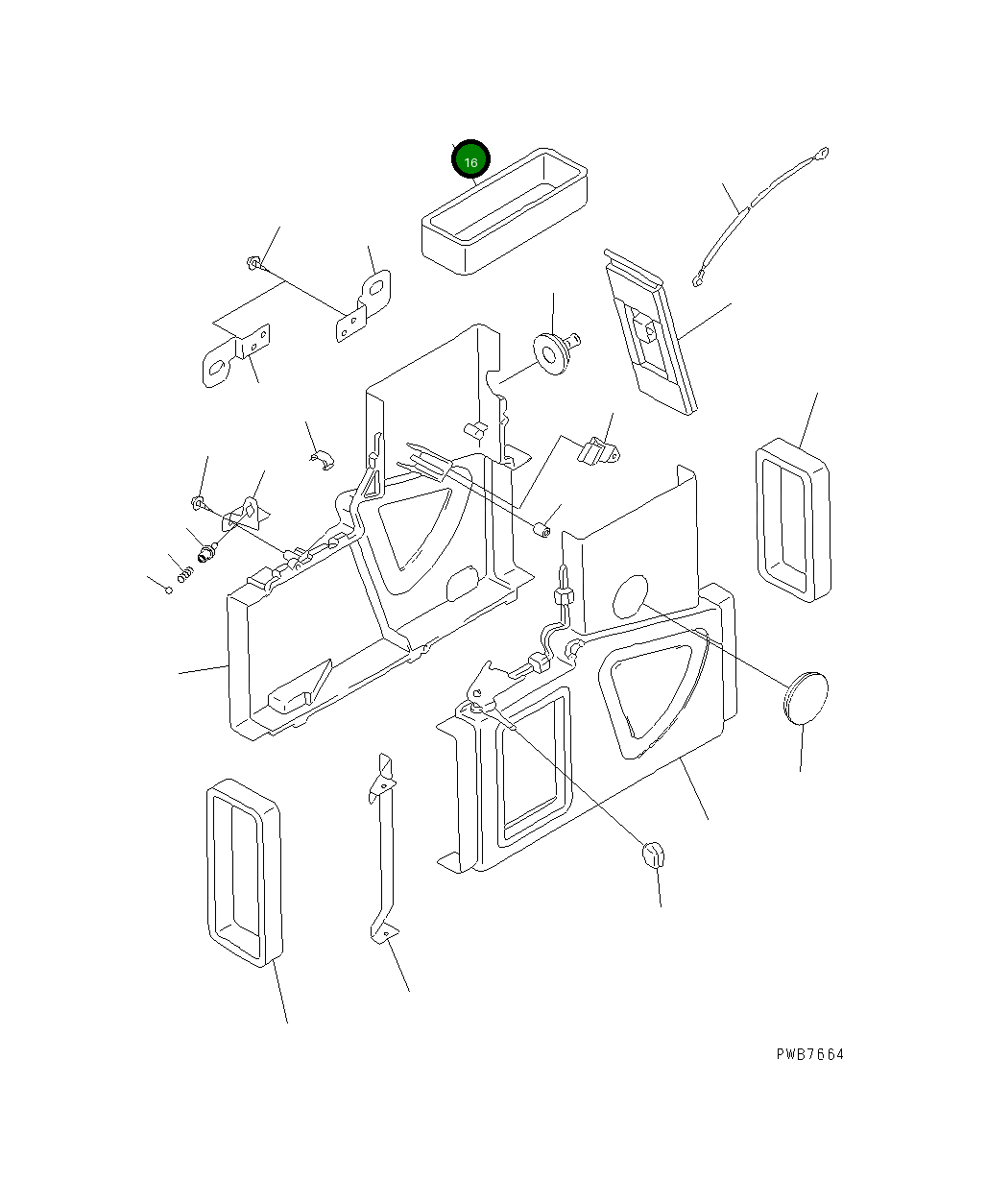 16

PWB7664