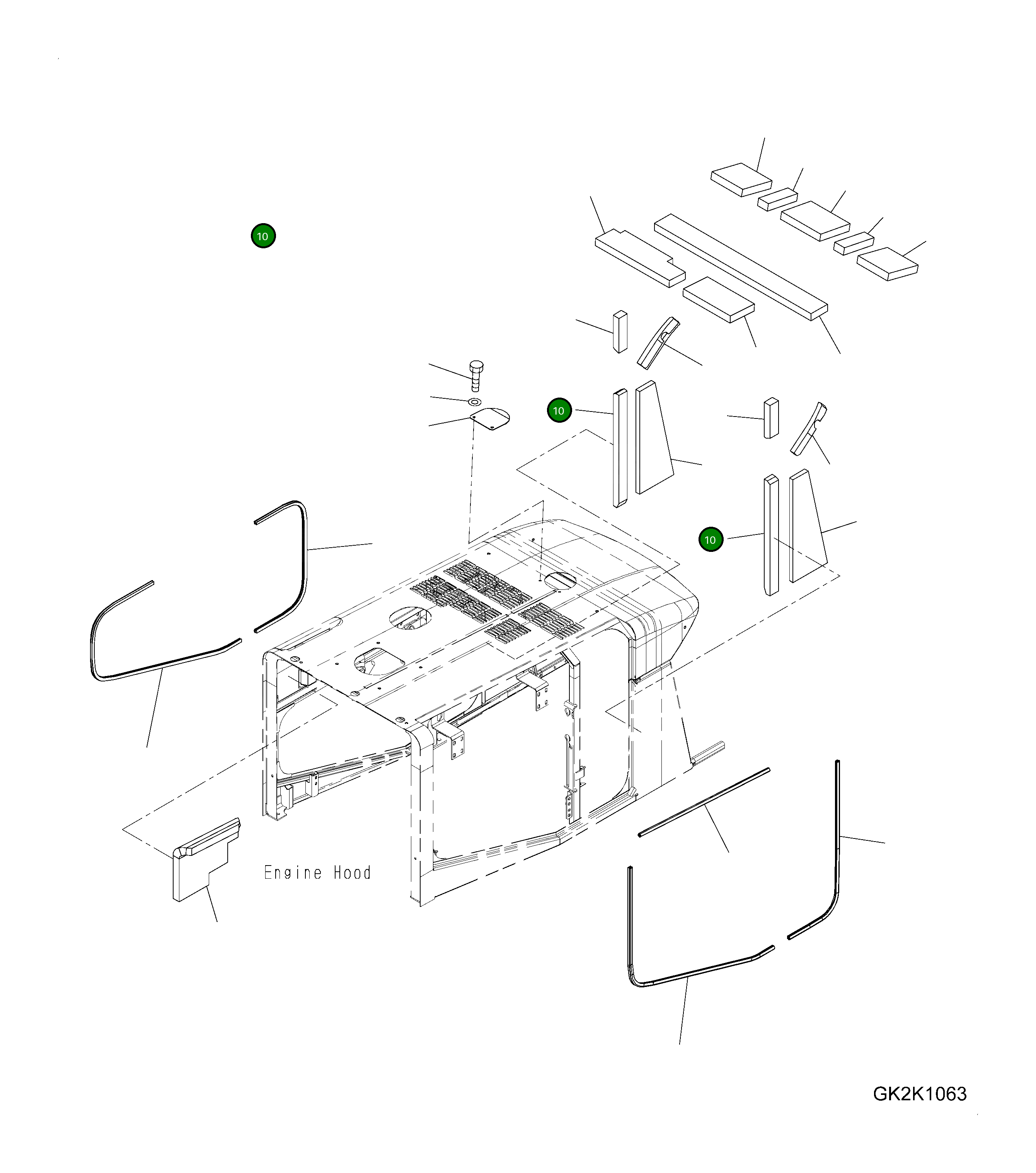 10

10

10

Engine Hood

GK2K1063