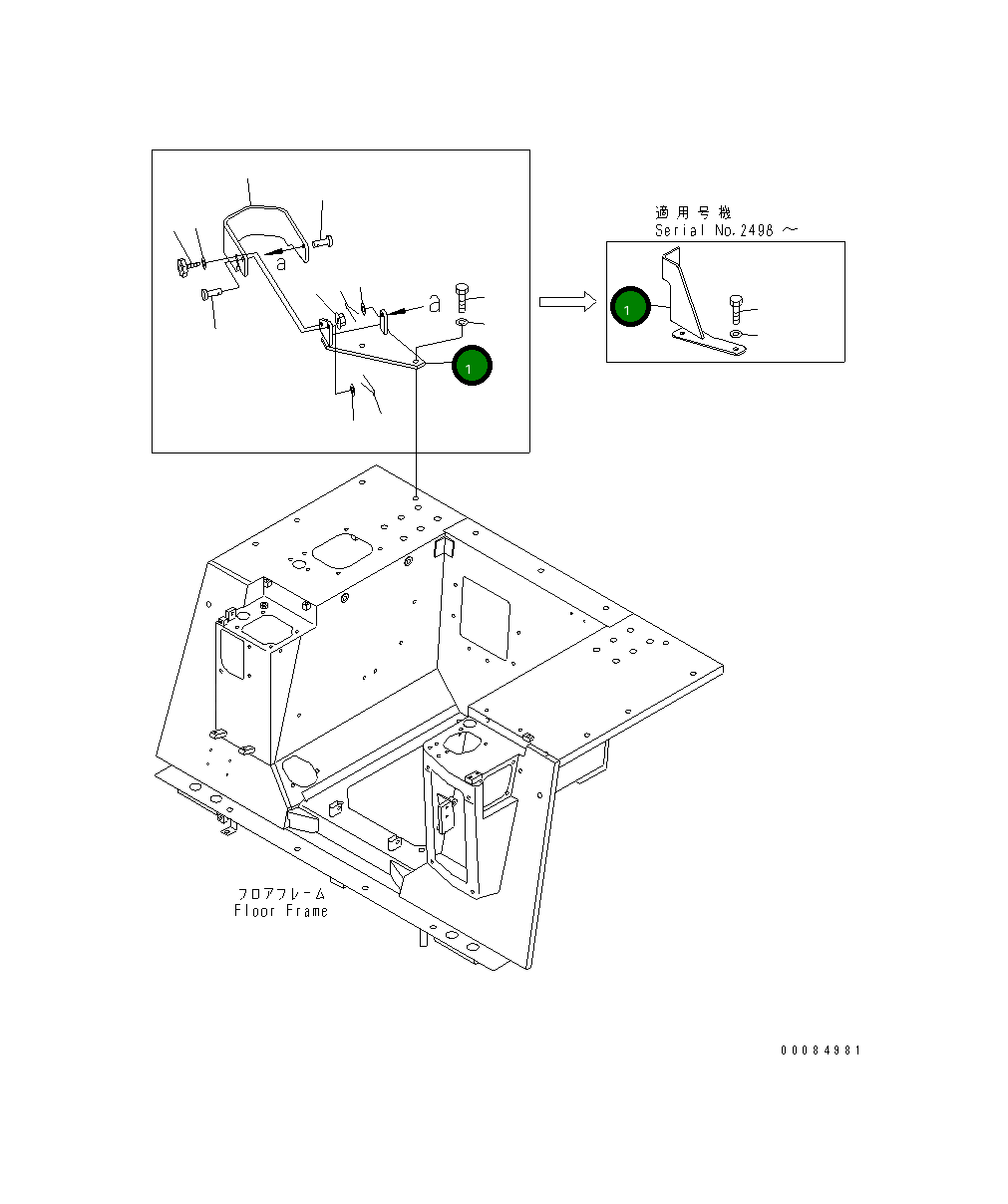 a

a

1

適用号機
Serial No.2498 ～

1

フロアフレーム
Floor Frame

00084981