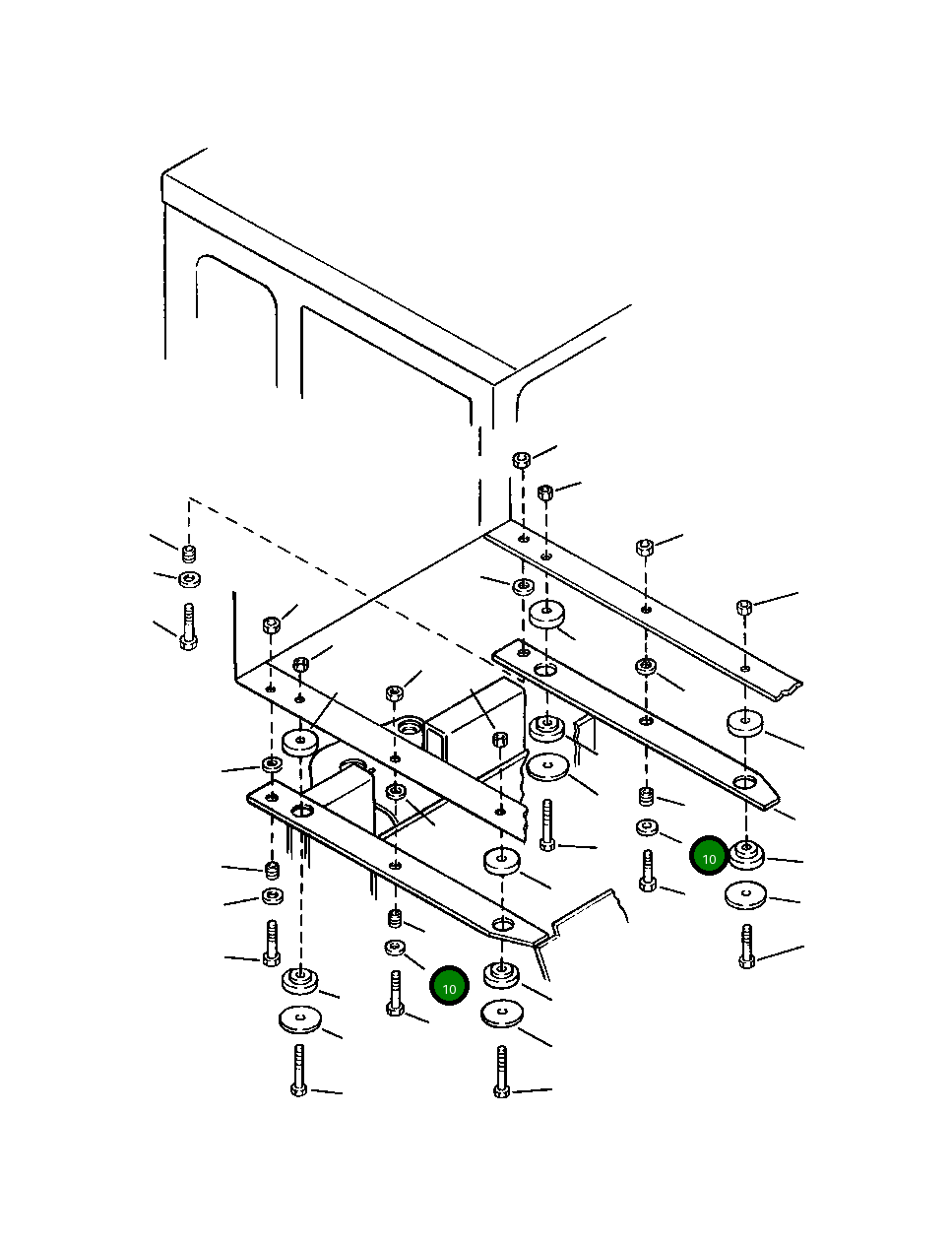 10

10