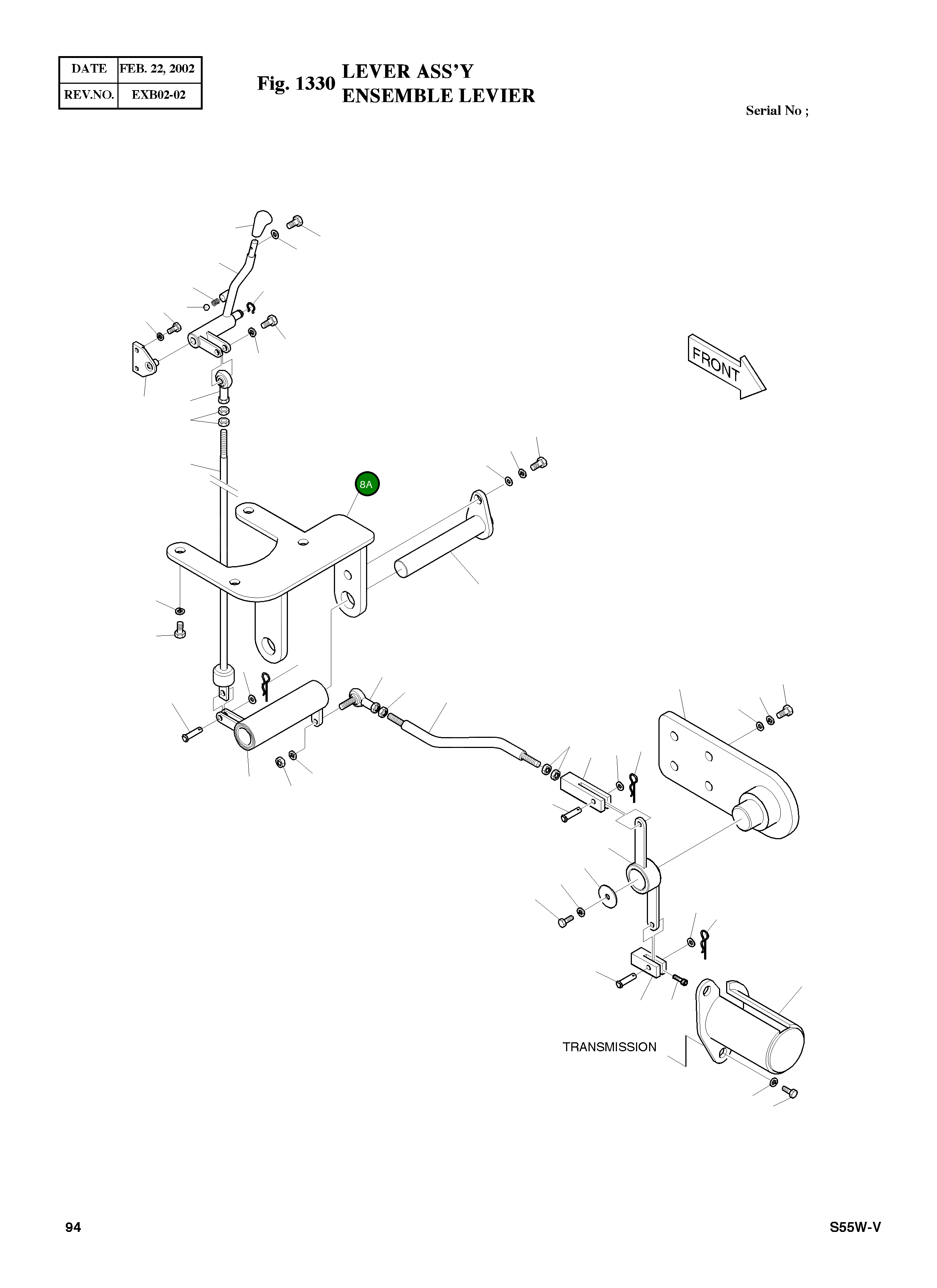 | DATE | FEB. 22, 2002 |
|---|---|
| REV.NO. | EXB02-02 |

Fig. 1330 LEVER ASS'Y
ENSEMBLE LEVIER

Serial No ;

FRONT

8A

TRANSMISSION

94

S55W-V