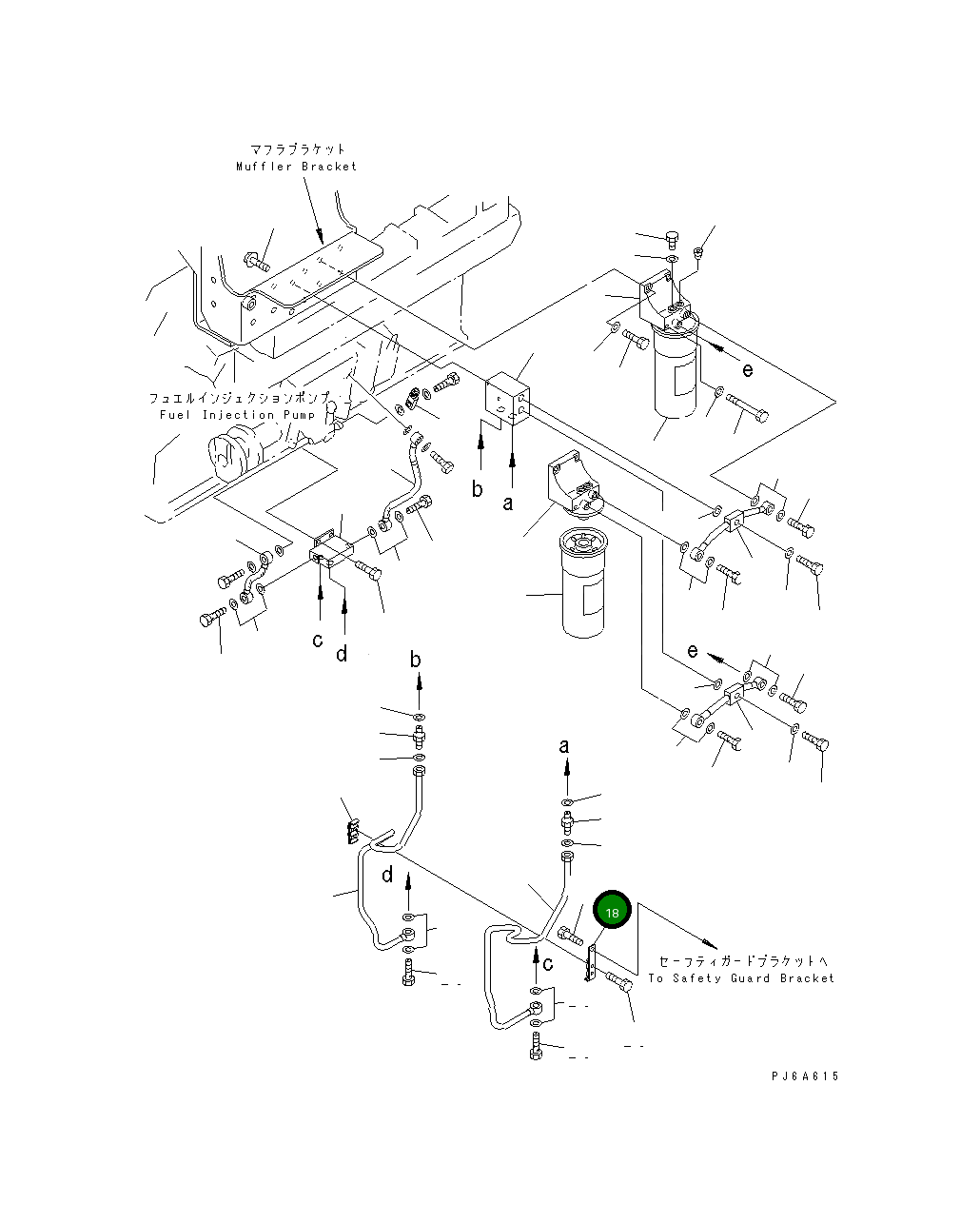 マフラブラケット
Muffler Bracket

フュエルインジェクションポンプ
Fuel Injection Pump

e

b

a

c

d

e

b

a

d

c

18

セーフティガードブラケットへ
To Safety Guard Bracket

PJ6A615