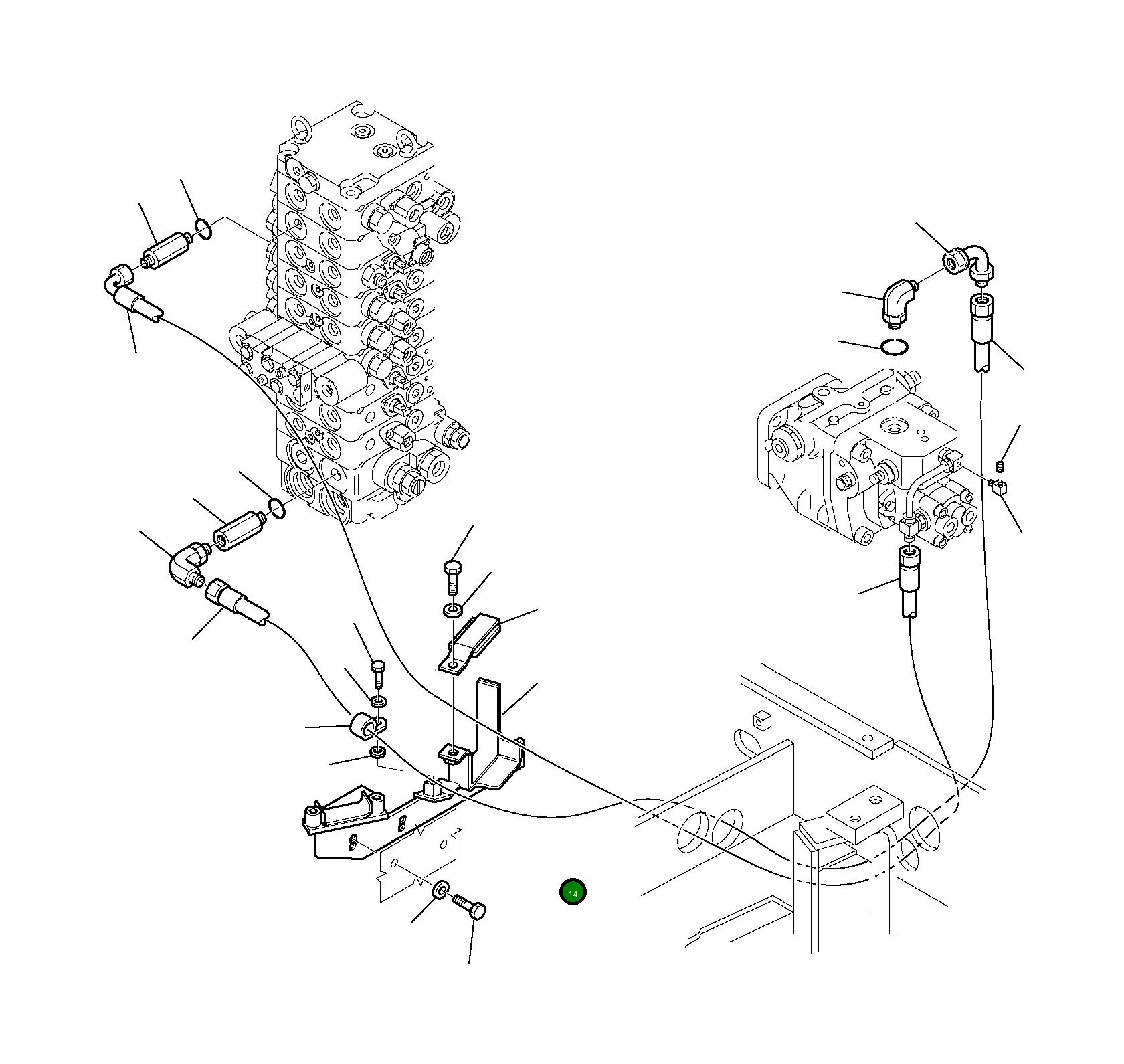 14