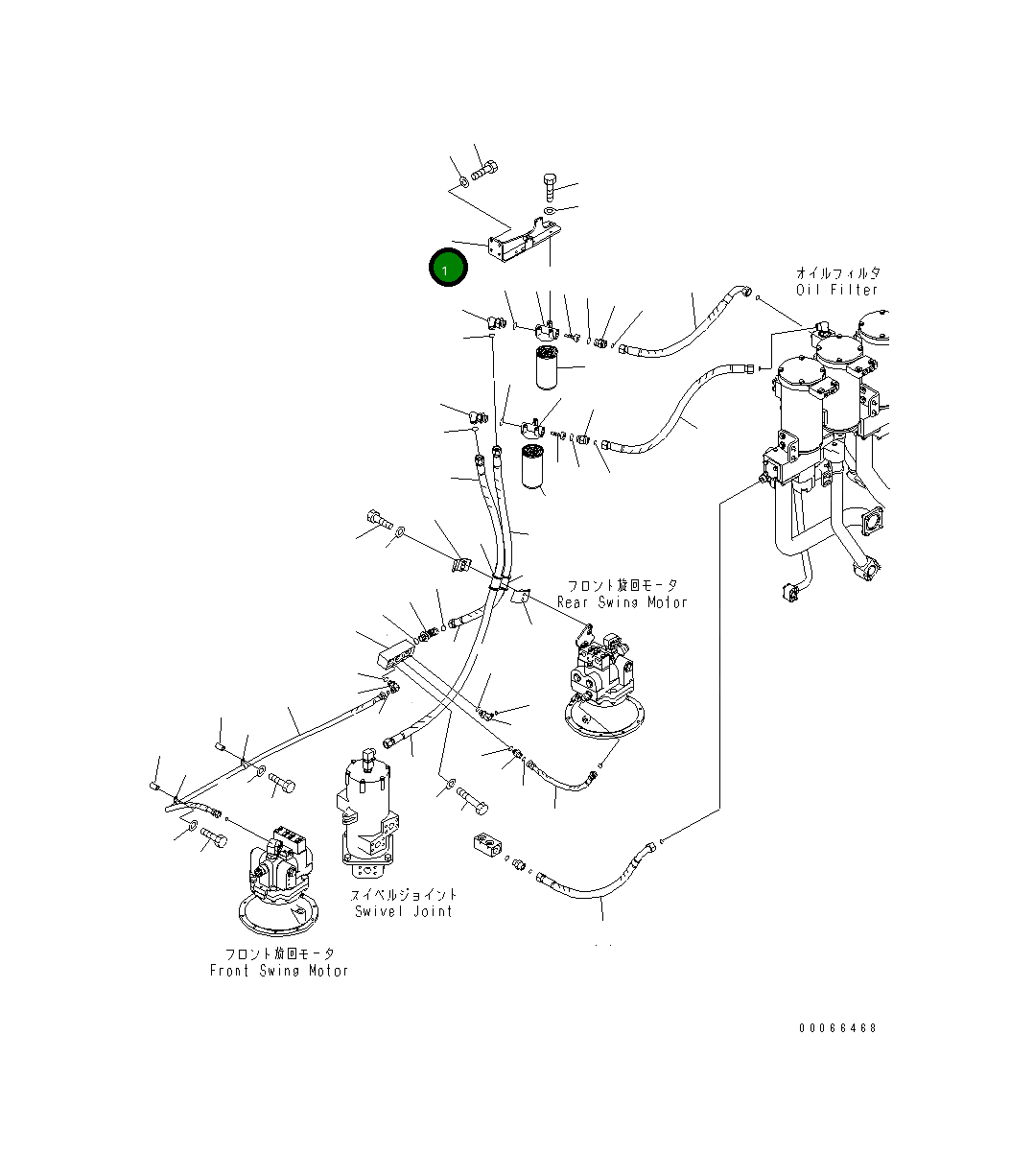 1

オイルフィルタ
Oil Filter

フロント旋回モータ
Rear Swing Motor

スイベルジョイント
Swivel Joint

フロント旋回モータ
Front Swing Motor

00066468