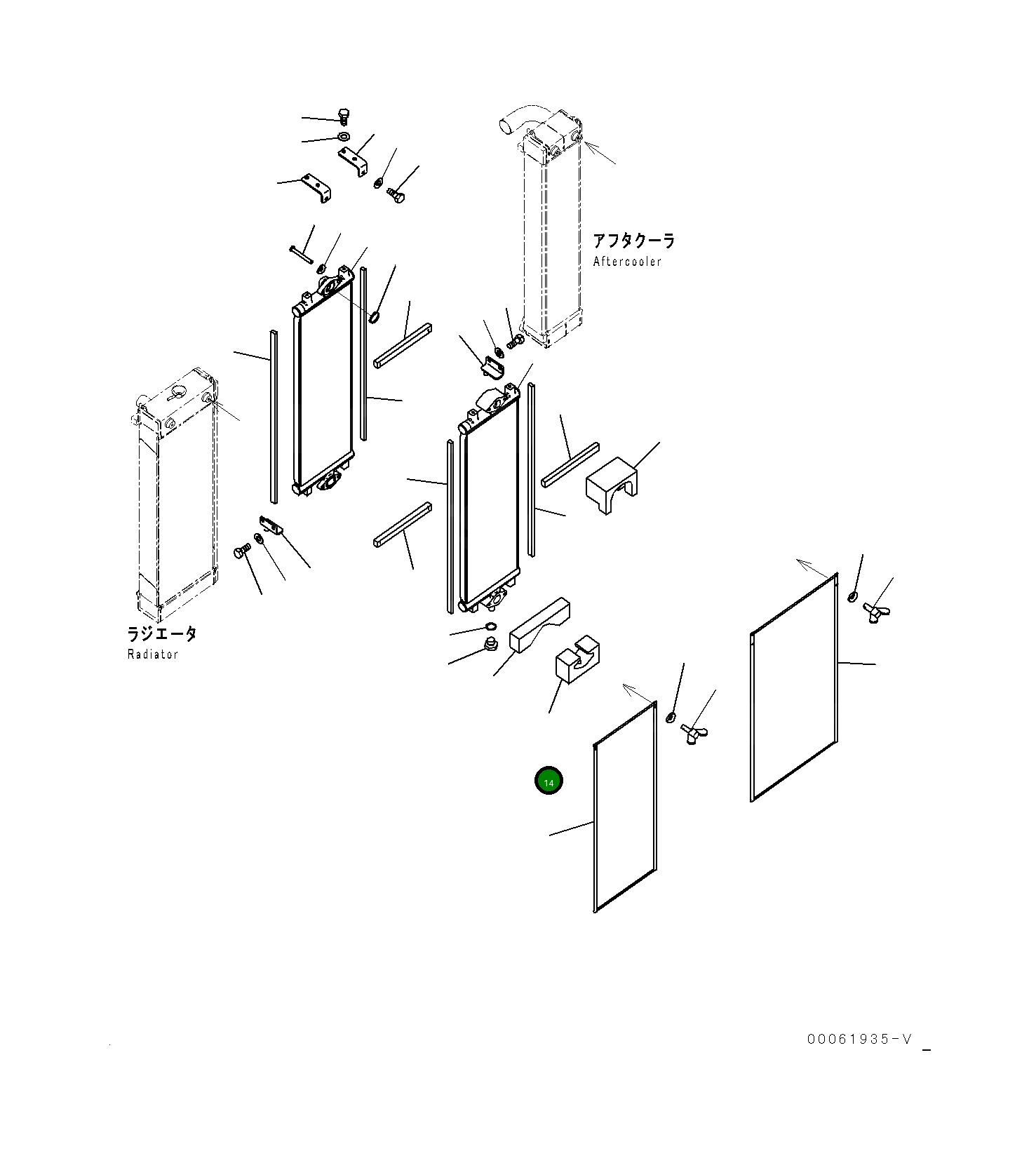 アフタクーラ
Aftercooler

ラジエータ
Radiator

14

00061935-V