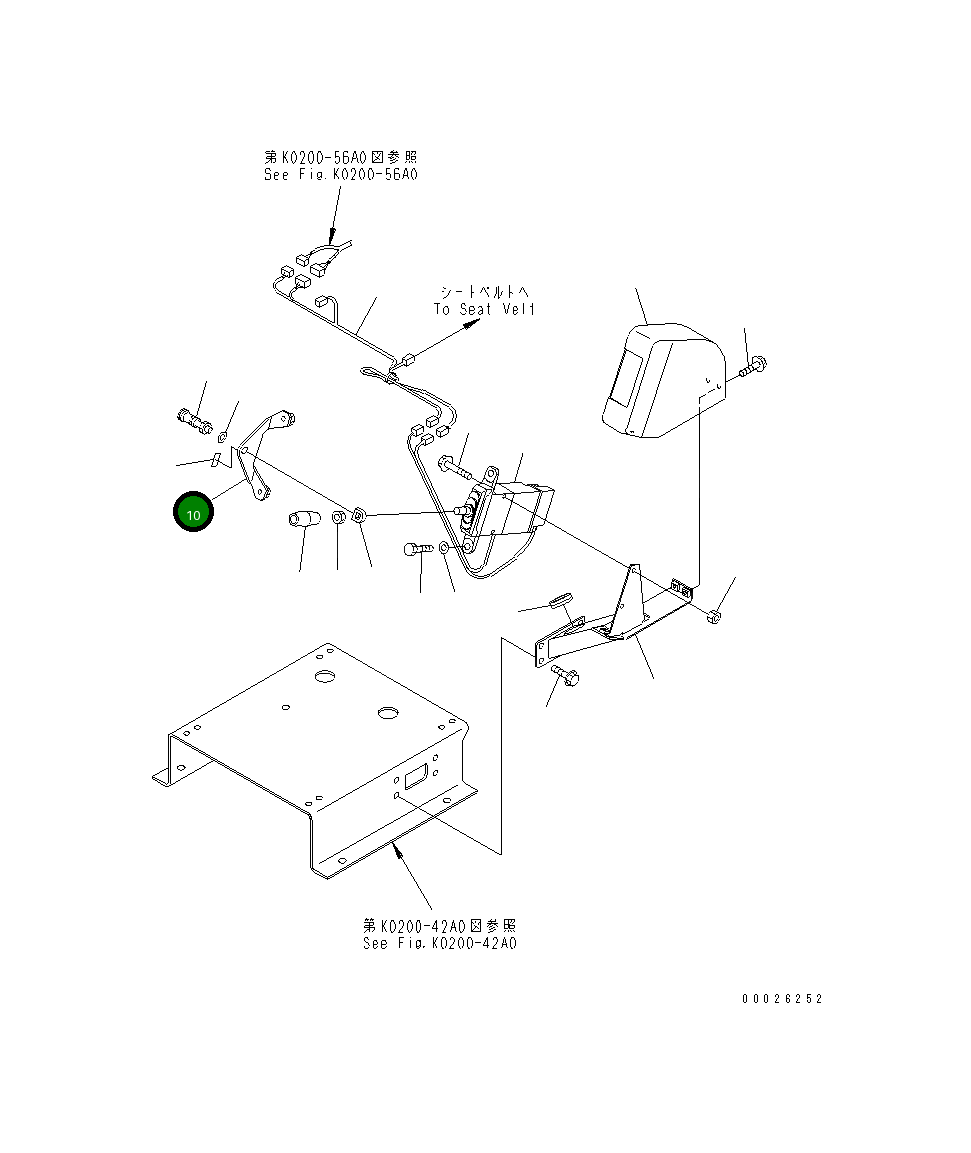 第K0200-56A0図参照
See Fig.K0200-56A0

シートベルトへ
To Seat Velt

10

第K0200-42A0図参照
See Fig.K0200-42A0

00026252