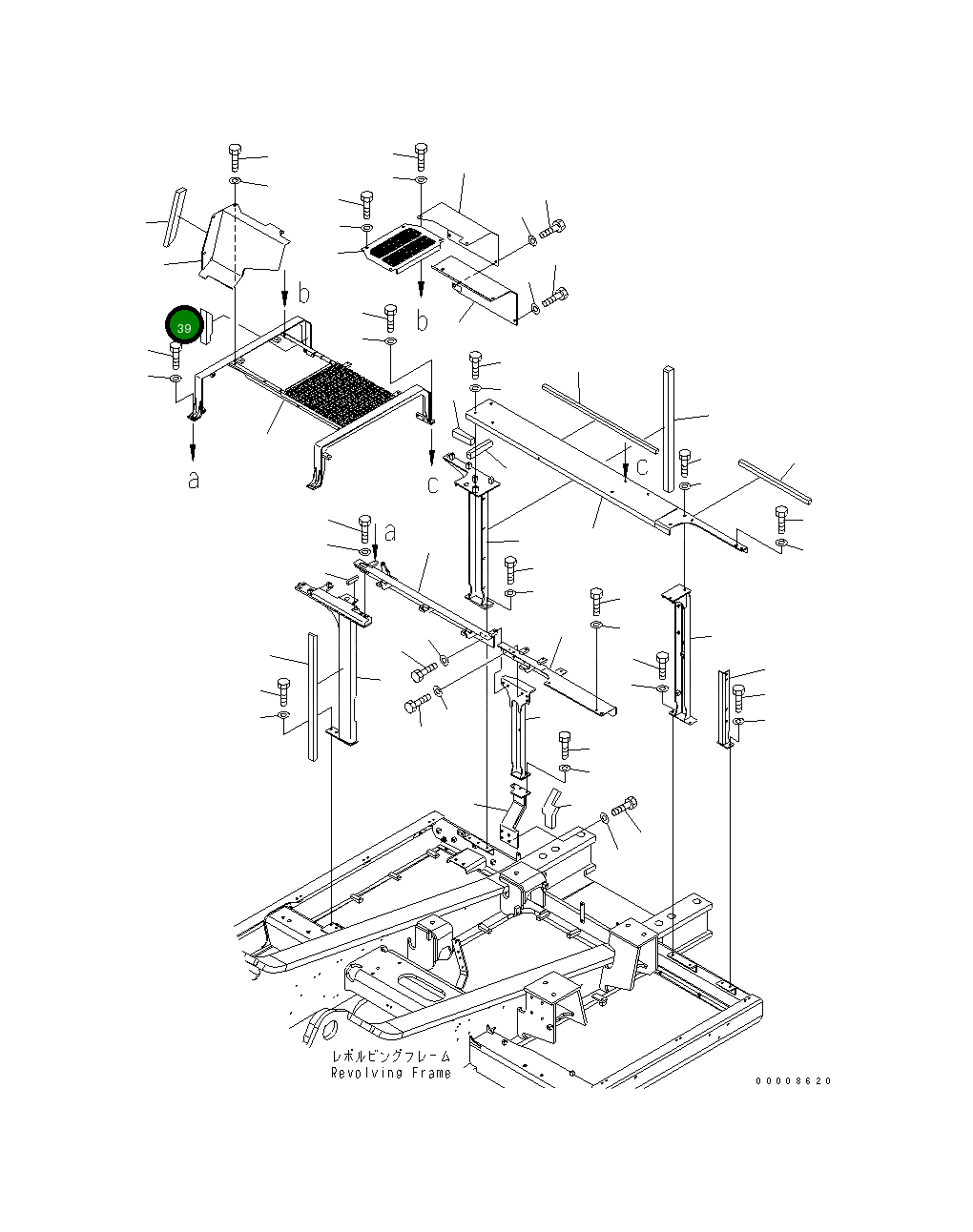 39

b

b

a

c

c

a

レボルビングフレーム
Revolving Frame

00008620