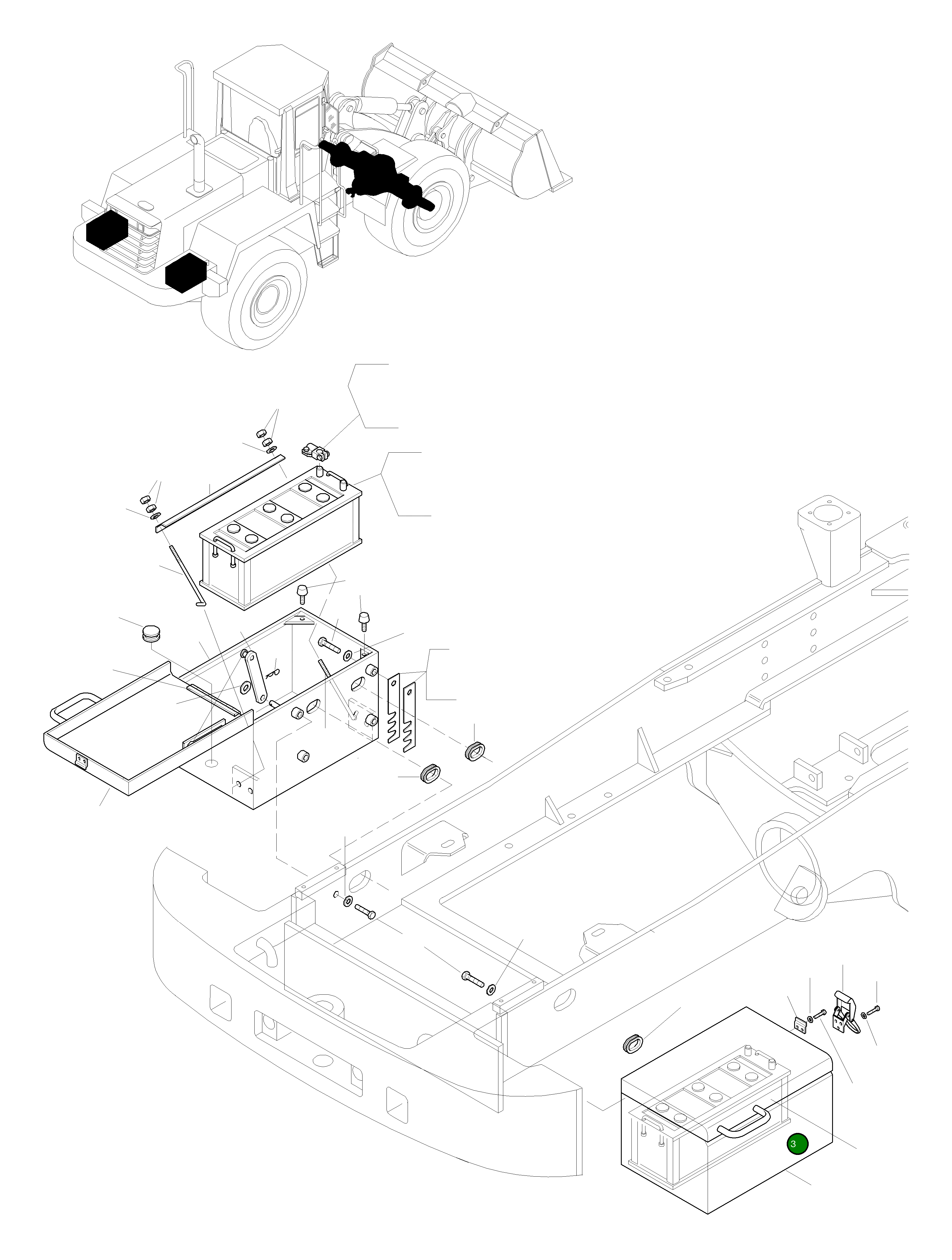 3