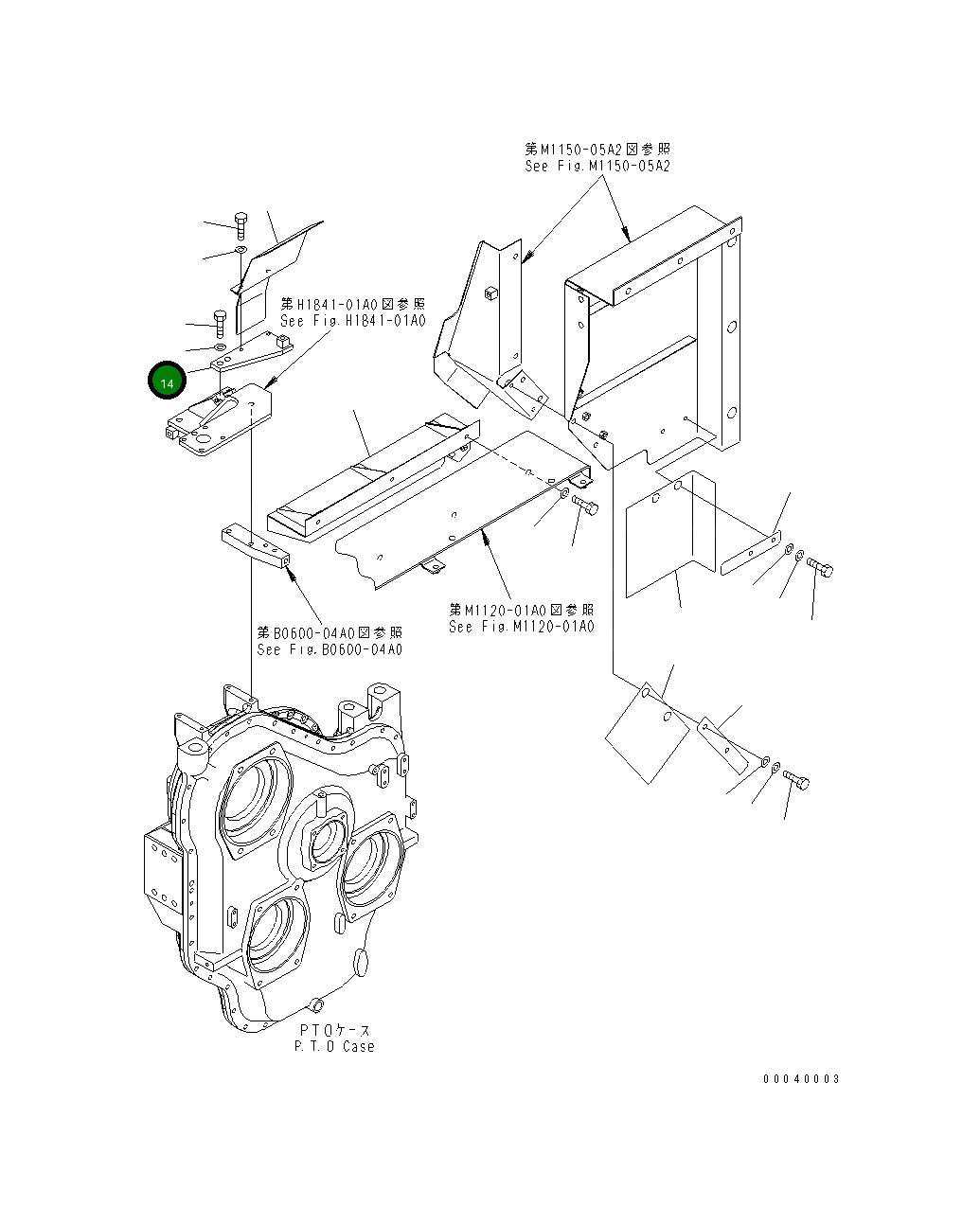 第M1150-05A2図参照
See Fig.M1150-05A2

第H1841-01A0図参照
See Fig.H1841-01A0

14

第M1120-01A0図参照
See Fig.M1120-01A0

第B0600-04A0図参照
See Fig.B0600-04A0

PTOケース
P.T.O Case

00040003