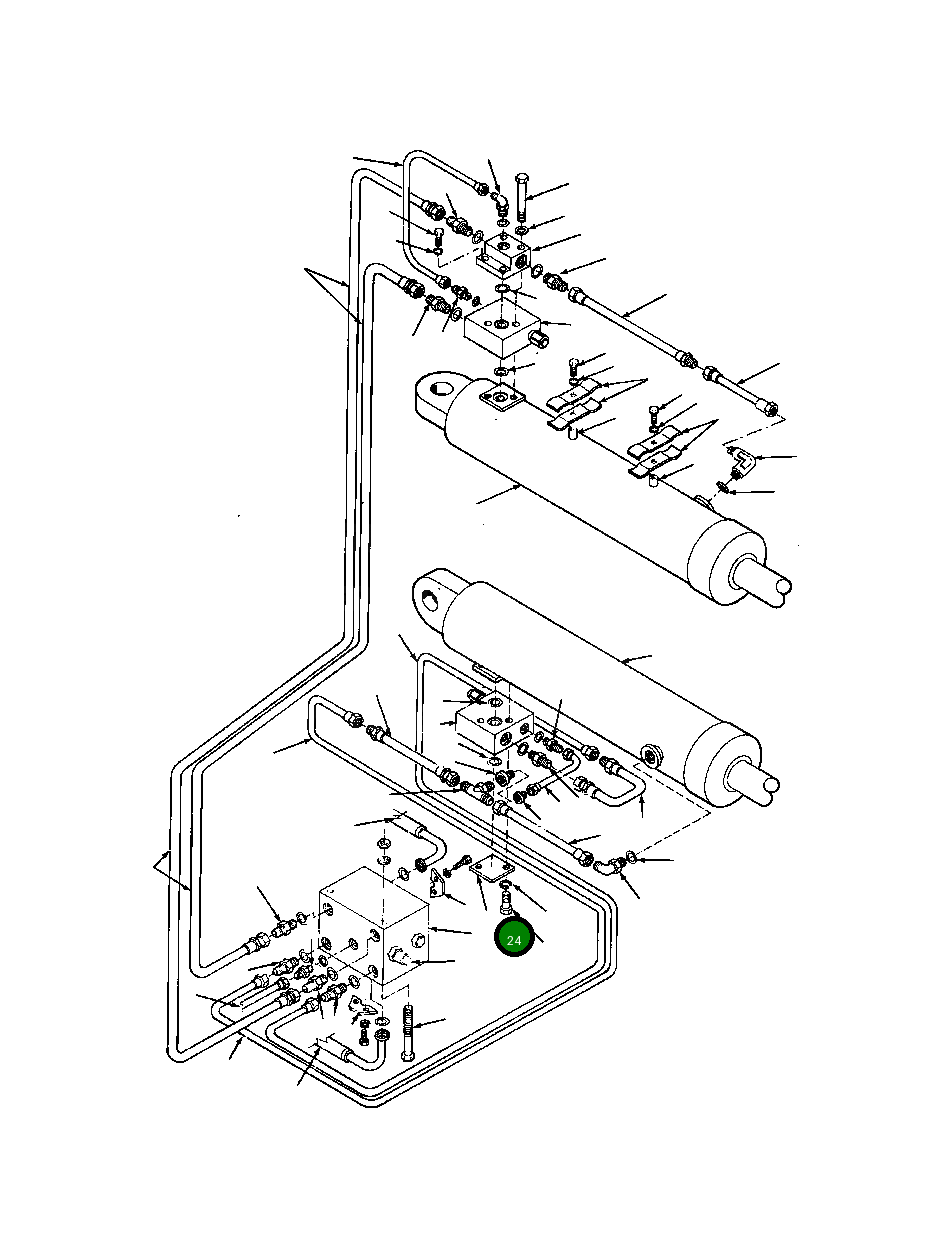 24