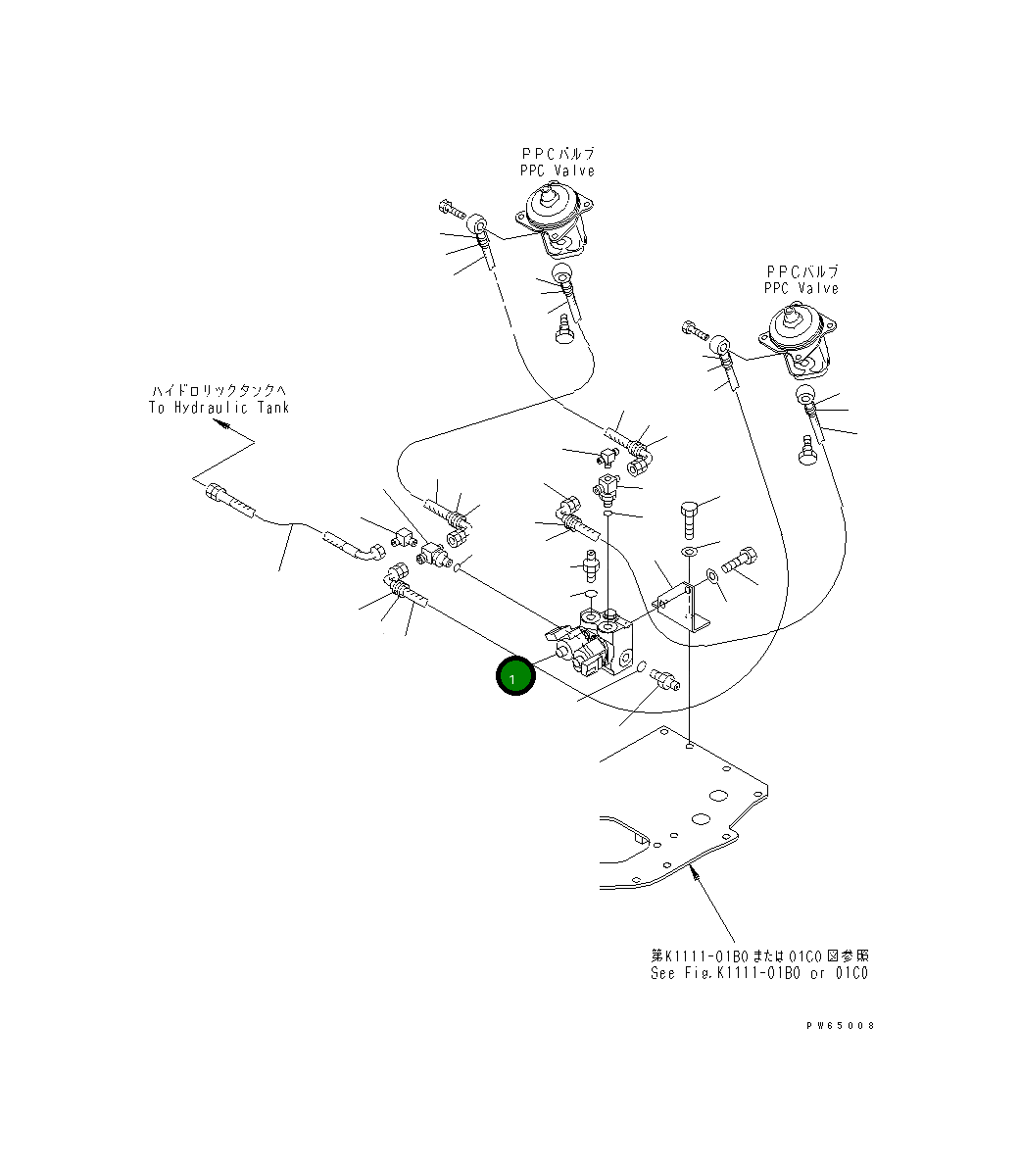 PPCバルブ
PPC Valve

PPCバルブ
PPC Valve

ハイドロリックタンクへ
To Hydraulic Tank

1

第K1111-01B0または01C0図参照
See Fig.K1111-01B0 or 01C0

PW65008