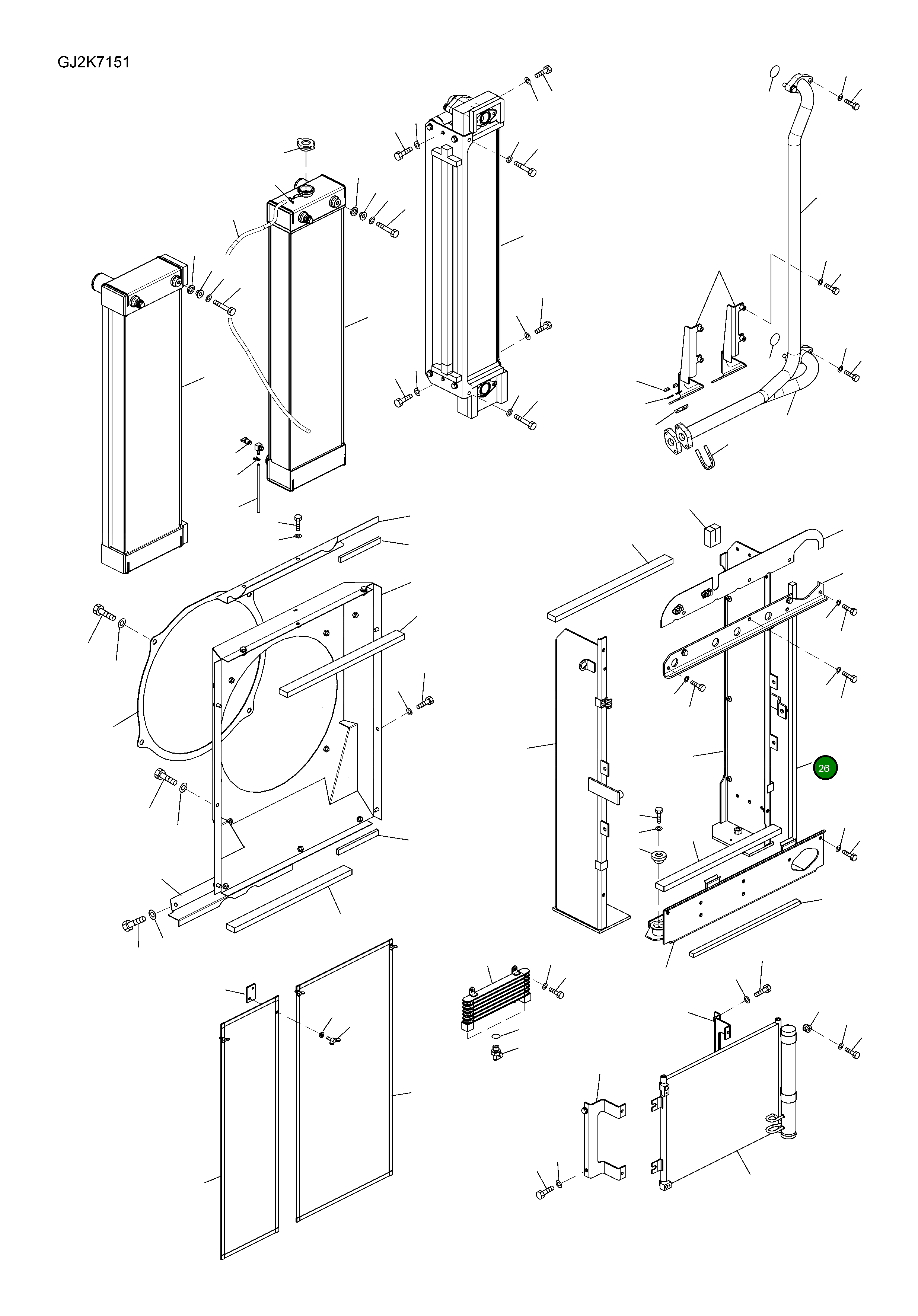 GJ2K7151

26