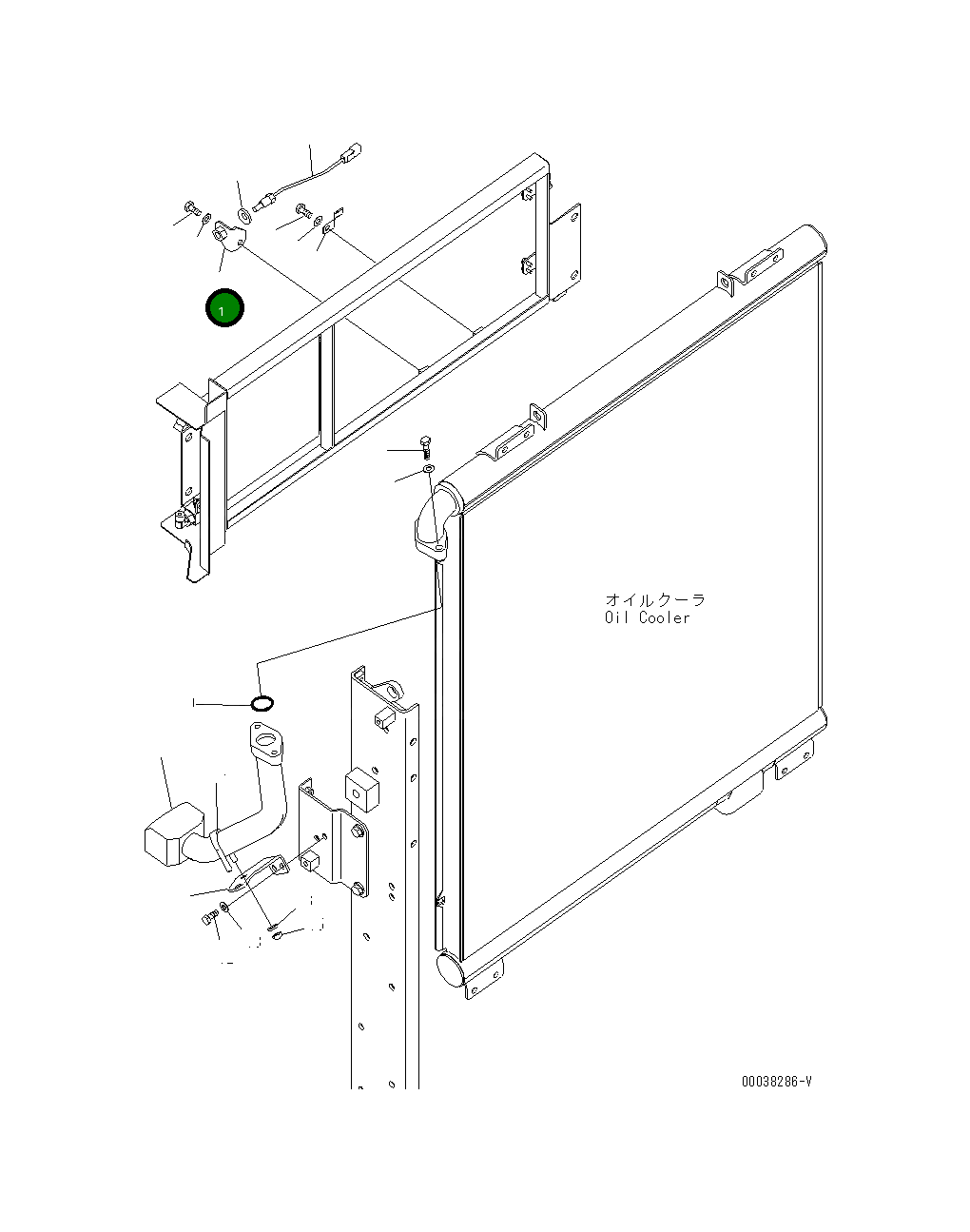 1

オイルクーラ
Oil Cooler

00038286-V