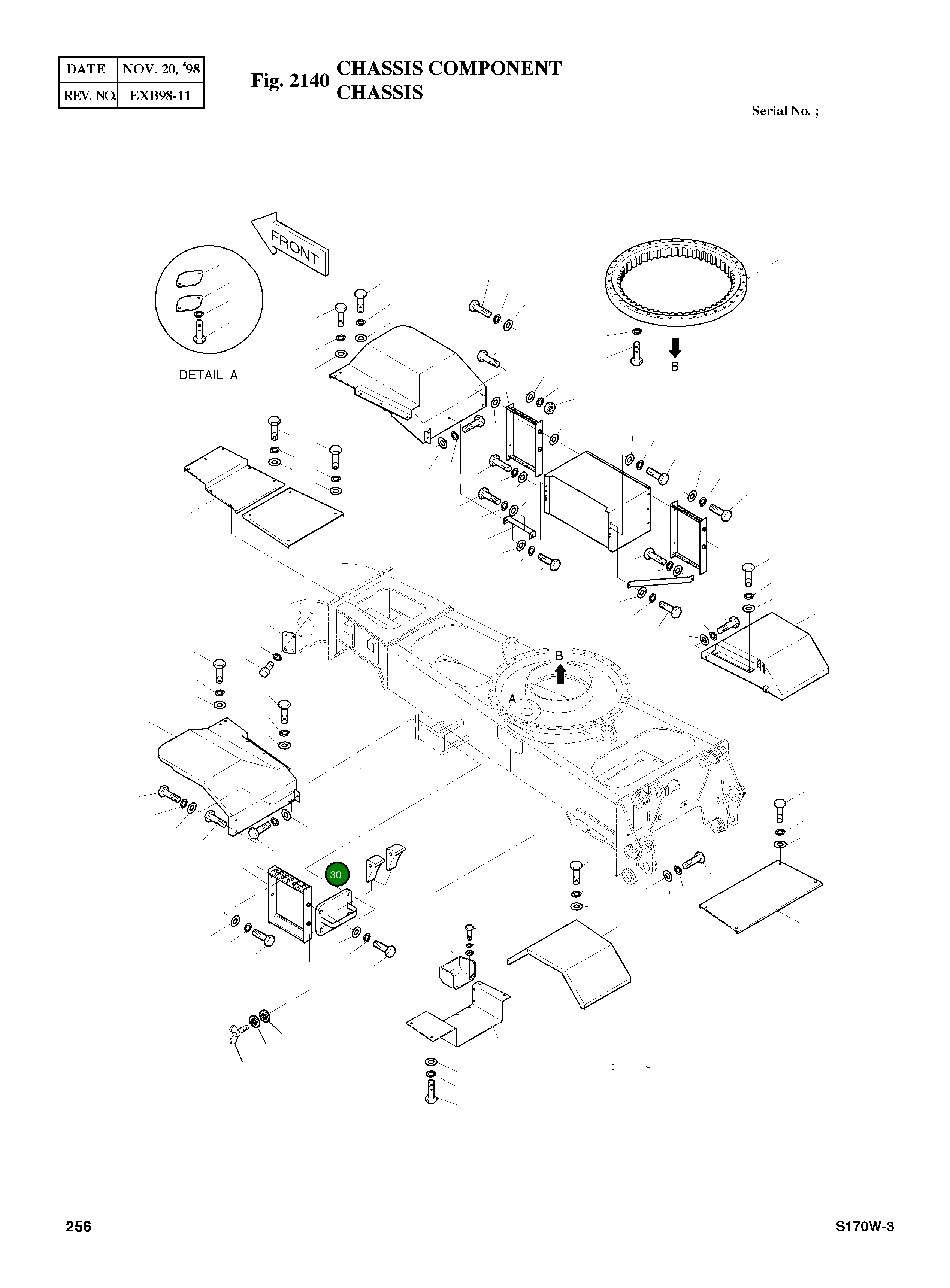 | DATE | NOV. 20, '98 |
|---|---|
| REV. NO. | EXB98-11 |

Fig. 2140 CHASSIS COMPONENT CHASSIS

Serial No. ;

FRONT

DETAIL A

B

B

A

30

: ~

256

S170W-3