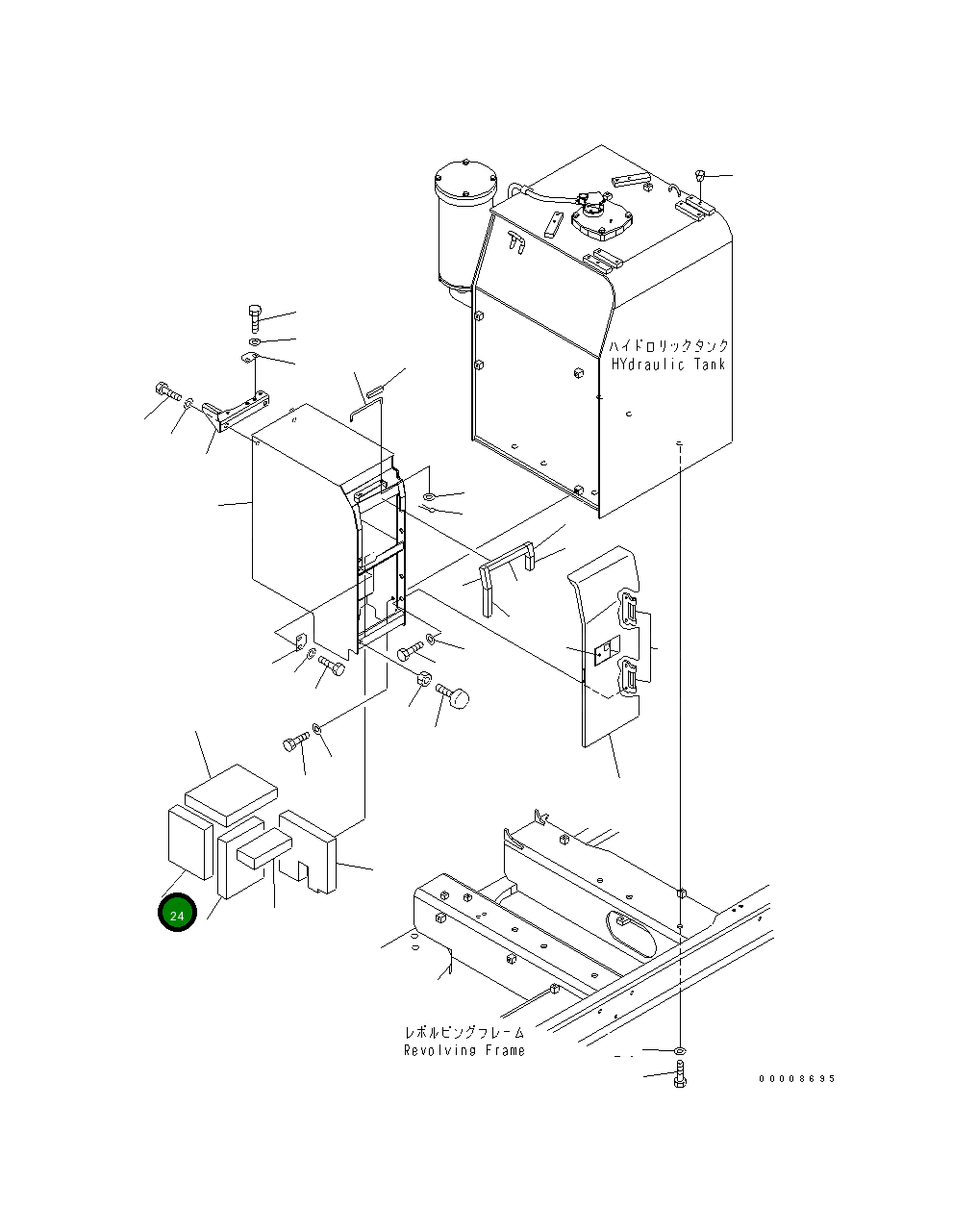 ハイドロリックタンク
HYdraulic Tank

24

レボルビングフレーム
Revolving Frame

00008695