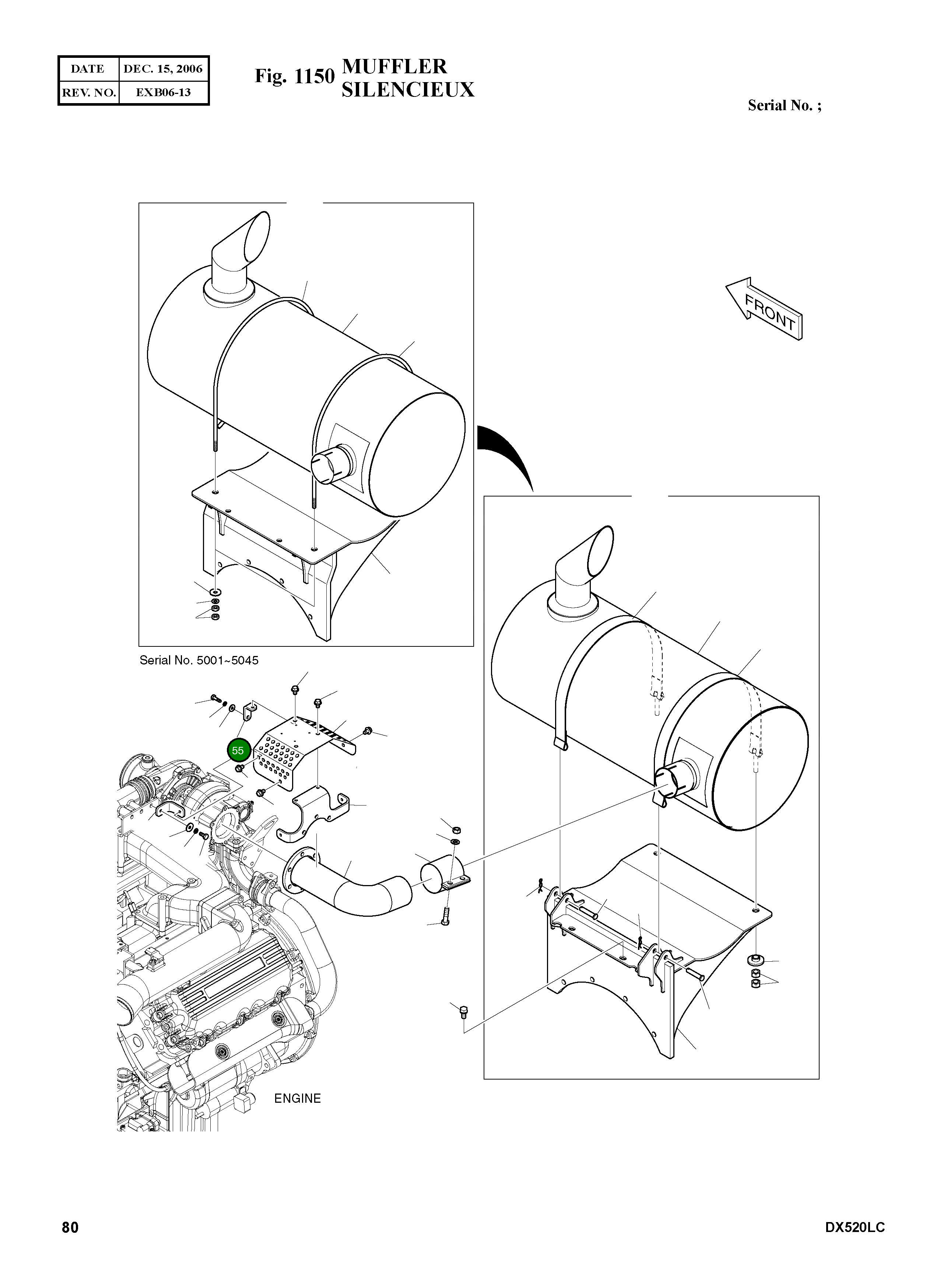 | DATE | DEC. 15, 2006 |
|---|---|
| REV. NO. | EXB06-13 |

Fig. 1150 MUFFLER SILENCIEUX

Serial No. ;

FRONT

Serial No. 5001~5045

55

ENGINE

80

DX520LC