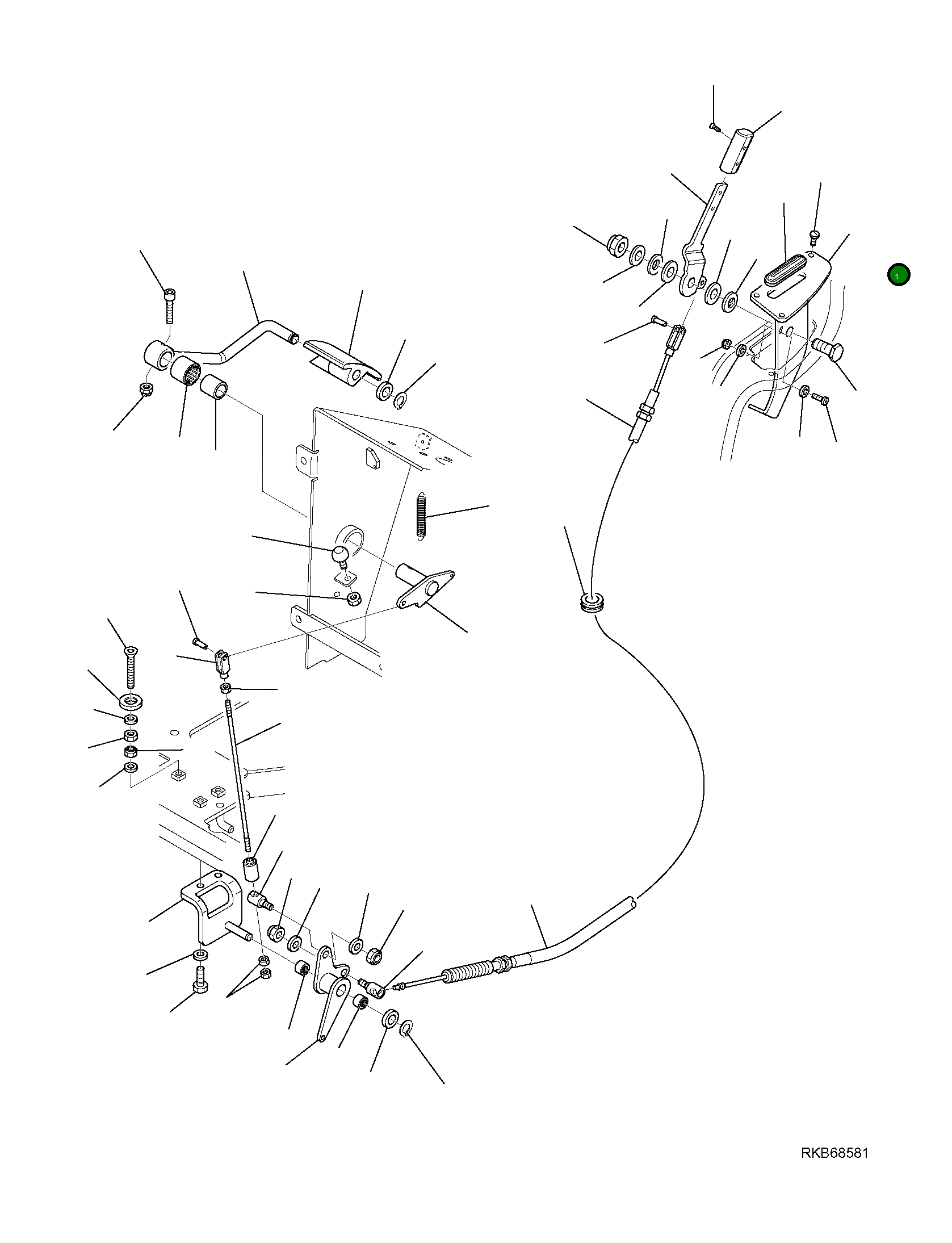 1

RKB68581